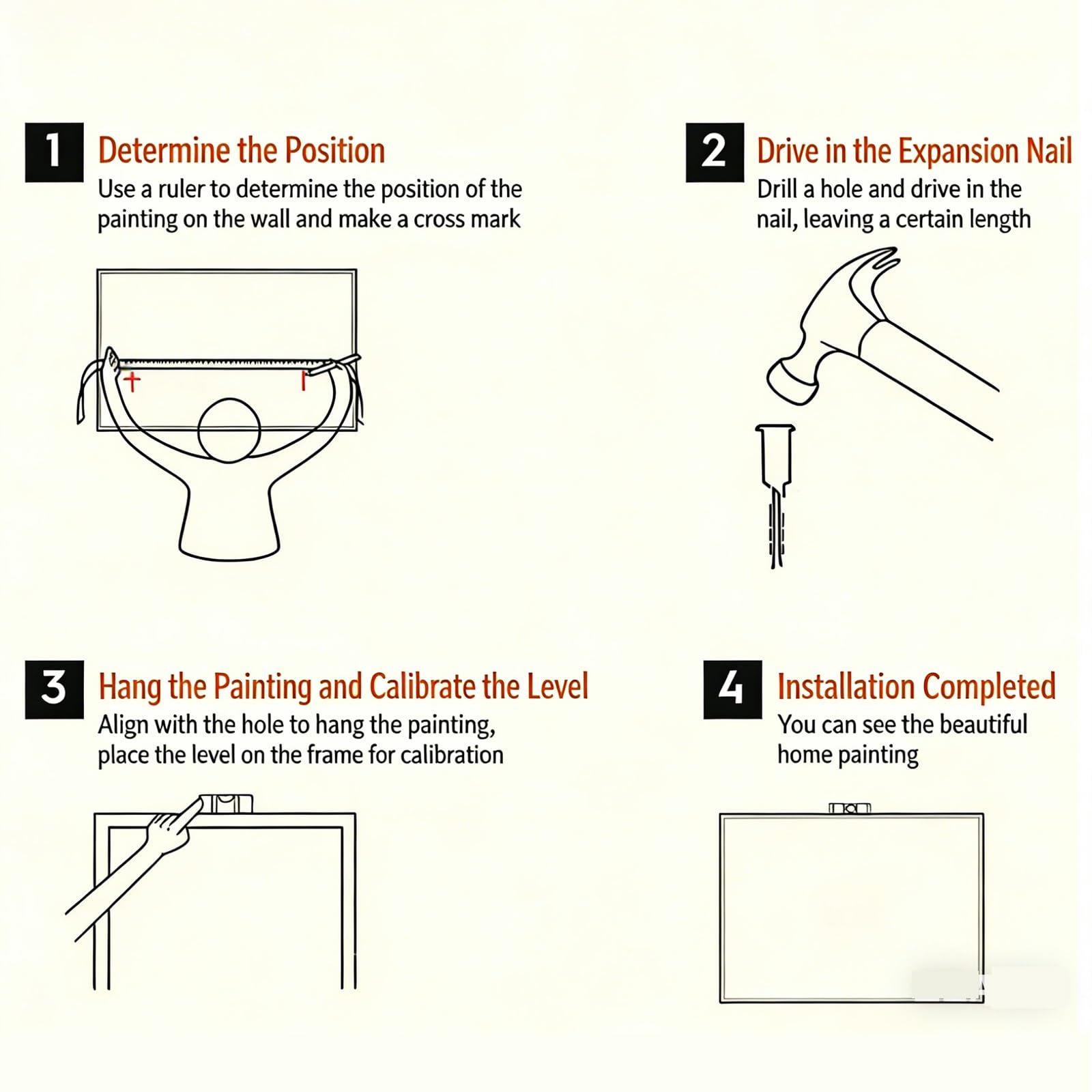 1 Determine the Position
Use a ruler to determine the position of the painting on the wall and make a cross mark

2 Drive in the Expansion Nail
Drill a hole and drive in the nail, leaving a certain length

3 Hang the Painting and Calibrate the Level
Align with the hole to hang the painting, place the level on the frame for calibration

4 Installation Completed
You can see the beautiful home painting