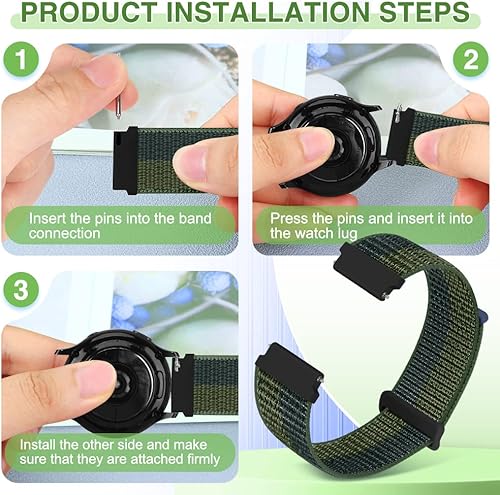 PRODUCT INSTALLATION STEPS

1

Insert the pins into the band connection

2

Press the pins and insert it into the watch lug

3

Install the other side and make sure that they are attached firmly