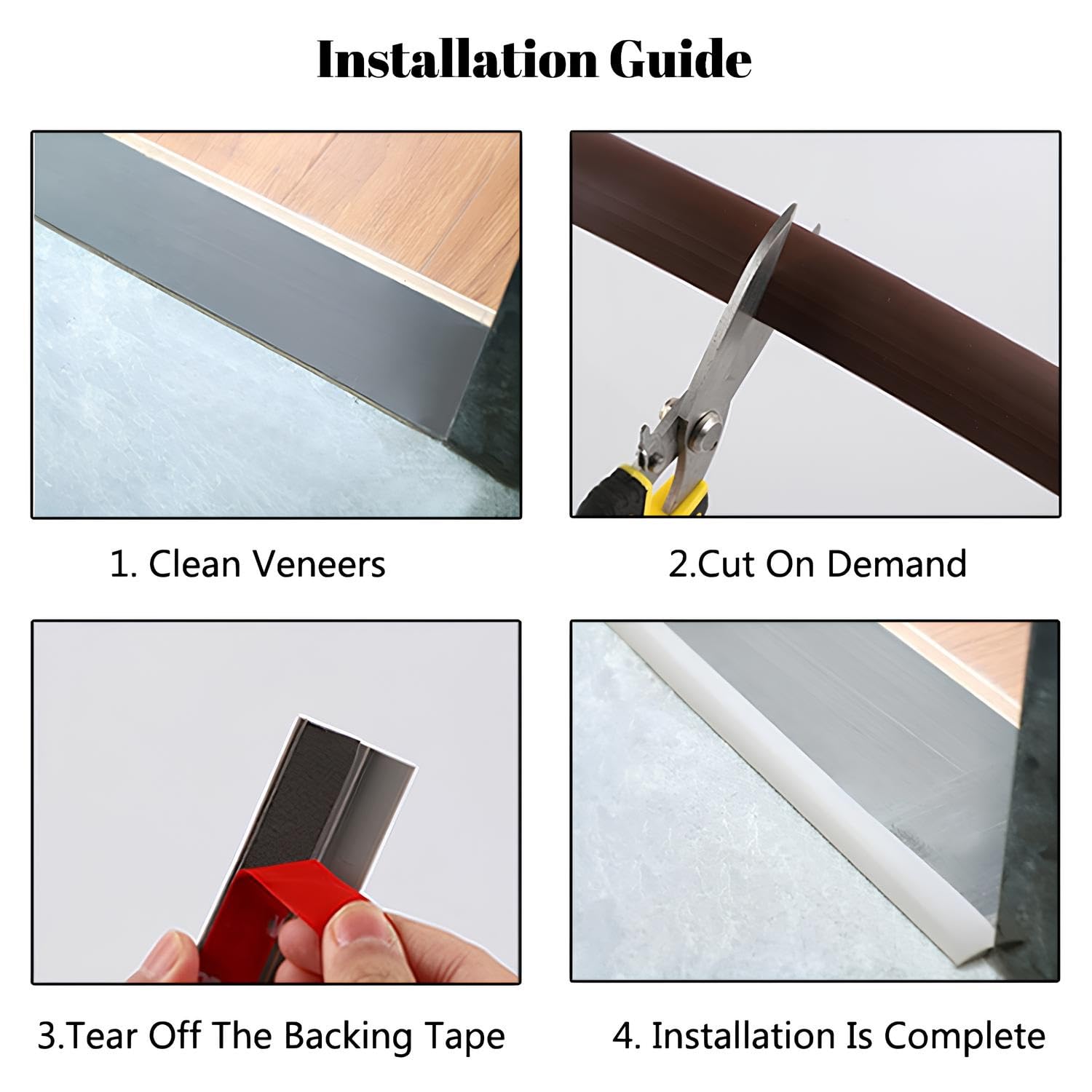 Installation Guide

1. Clean Veneers

2.Cut On Demand

3.Tear Off The Backing Tape

4. Installation Is Complete