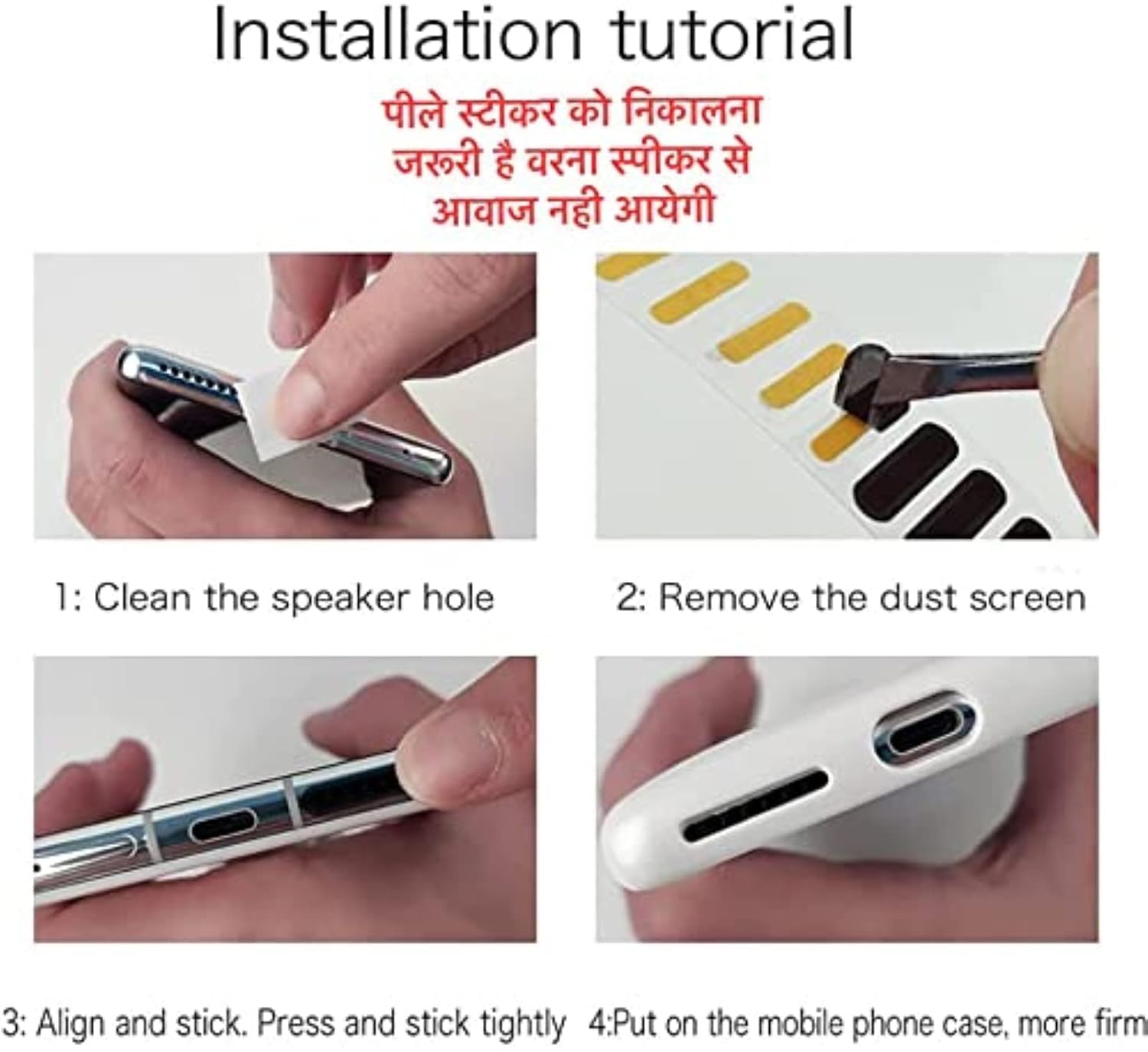 Installation tutorial

पीले स्टीकर को निकालना जरूरी है वरना स्पीकर से आवाज नही आयेगी

1: Clean the speaker hole

2: Remove the dust screen

3: Align and stick. Press and stick tightly

4:Put on the mobile phone case, more firm