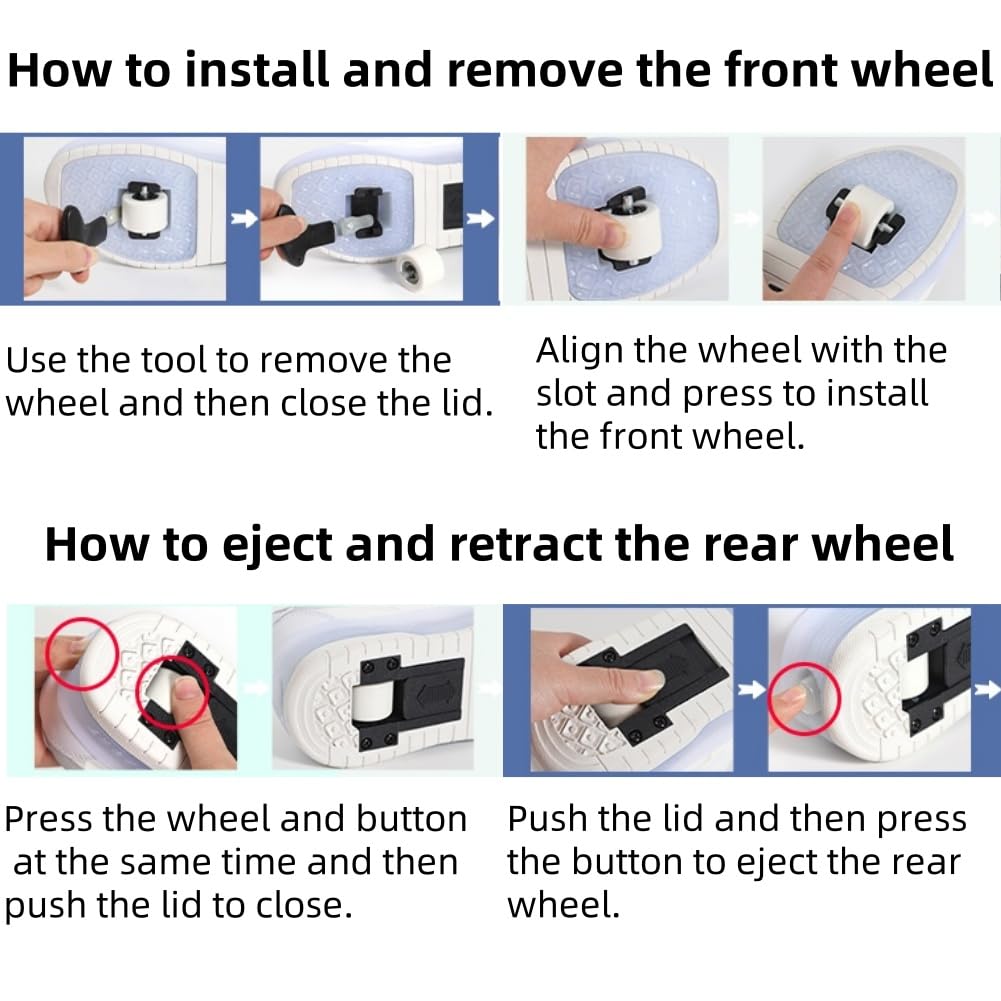 How to install and remove the front wheel

Use the tool to remove the wheel and then close the lid.

Align the wheel with the slot and press to install the front wheel.

How to eject and retract the rear wheel

Press the wheel and button at the same time and then push the lid to close.

Push the lid and then press the button to eject the rear wheel.