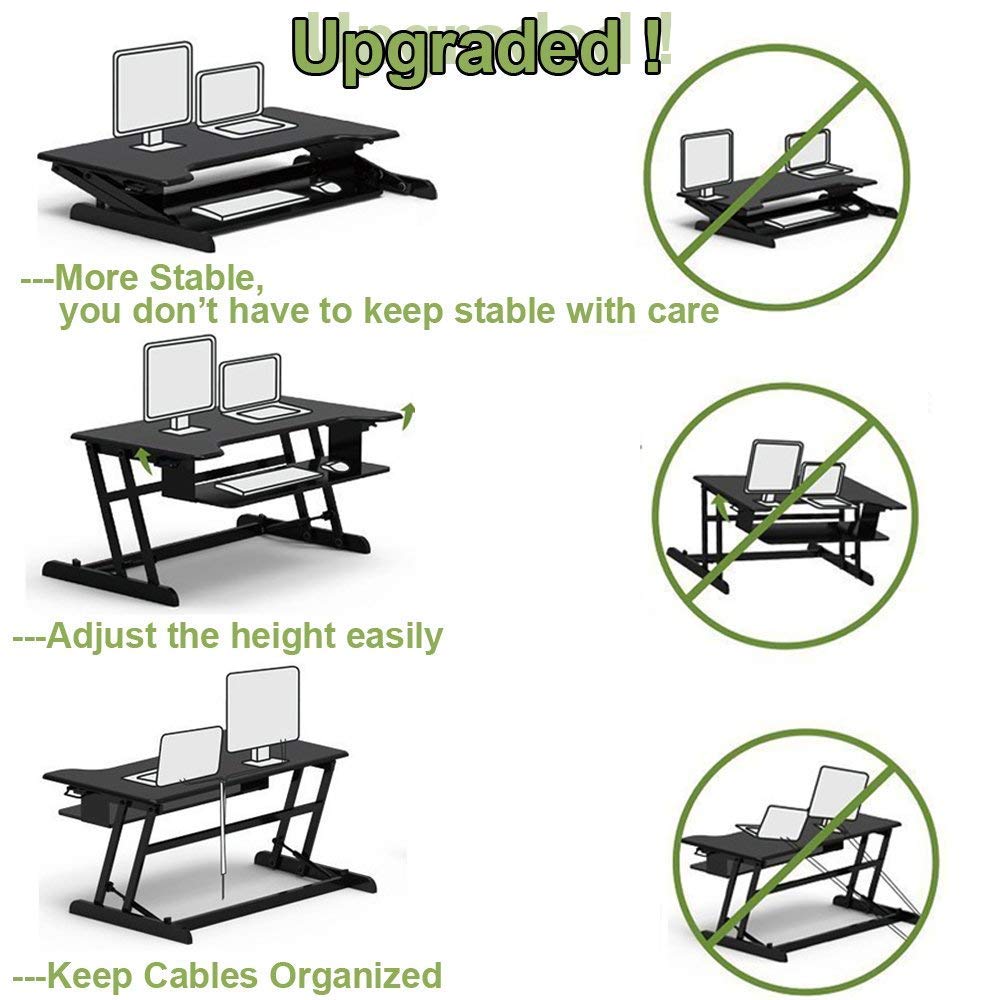 Upgraded !

---More Stable,
you don't have to keep stable with care

---Adjust the height easily

---Keep Cables Organized