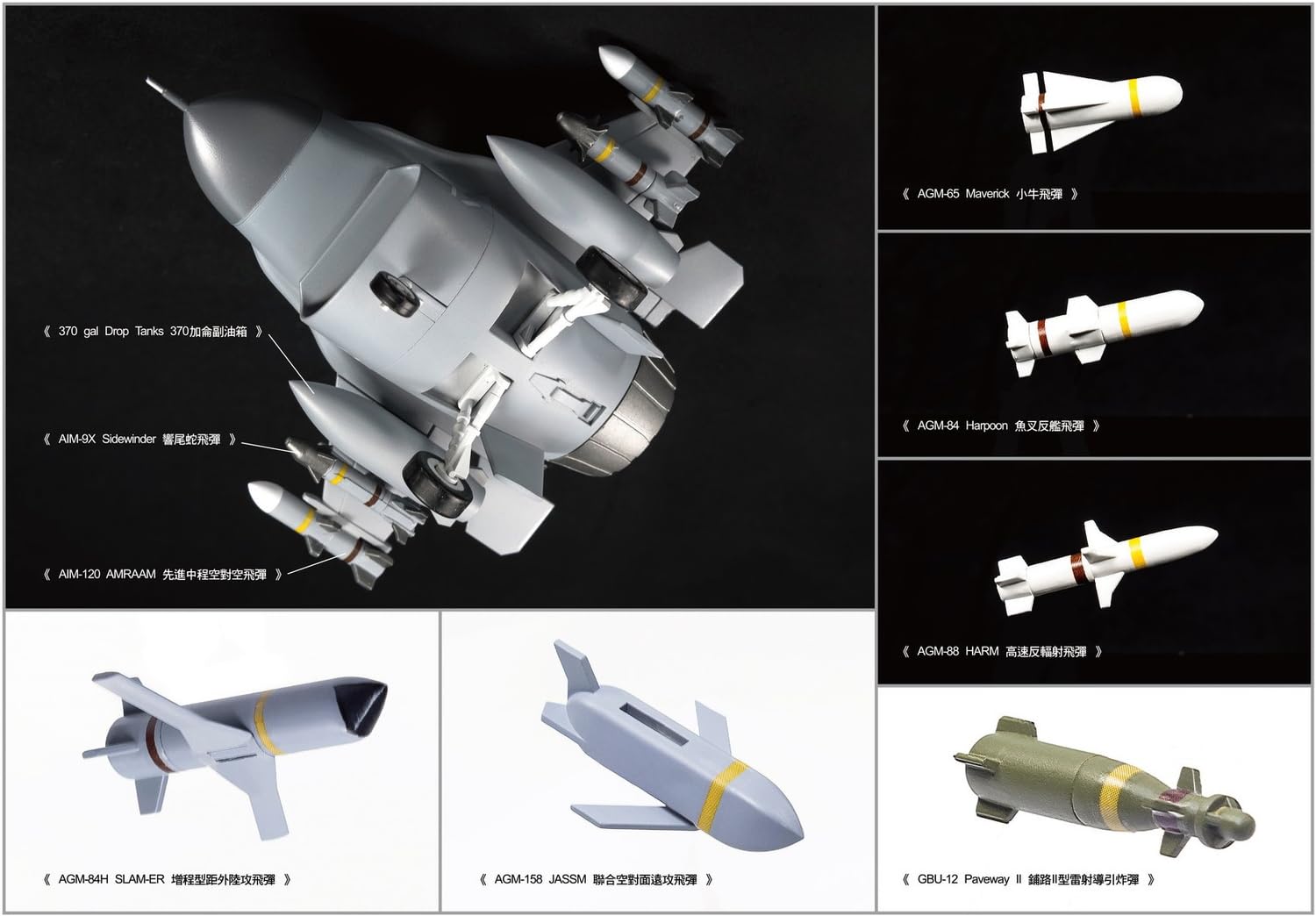 《 370 gal Drop Tanks 370加侖副油箱 》

《 AIM-9X Sidewinder 響尾蛇飛彈 》

《 AIM-120 AMRAAM 先進中程空對空飛彈 》

《 AGM-65 Maverick 小牛飛彈 》

《 AGM-84 Harpoon 魚叉反艦飛彈 》

《 AGM-88 HARM 高速反輻射飛彈 》

《 AGM-84H SLAM-ER 增程型距外陸攻飛彈 》

《 AGM-158 JASSM 聯合空對面遠攻飛彈 》

《 GBU-12 Paveway II 鋪路II型雷射導引炸彈 》