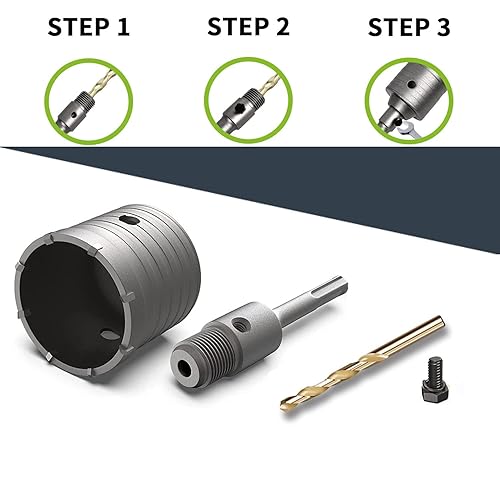 STEP 1

STEP 2

STEP 3