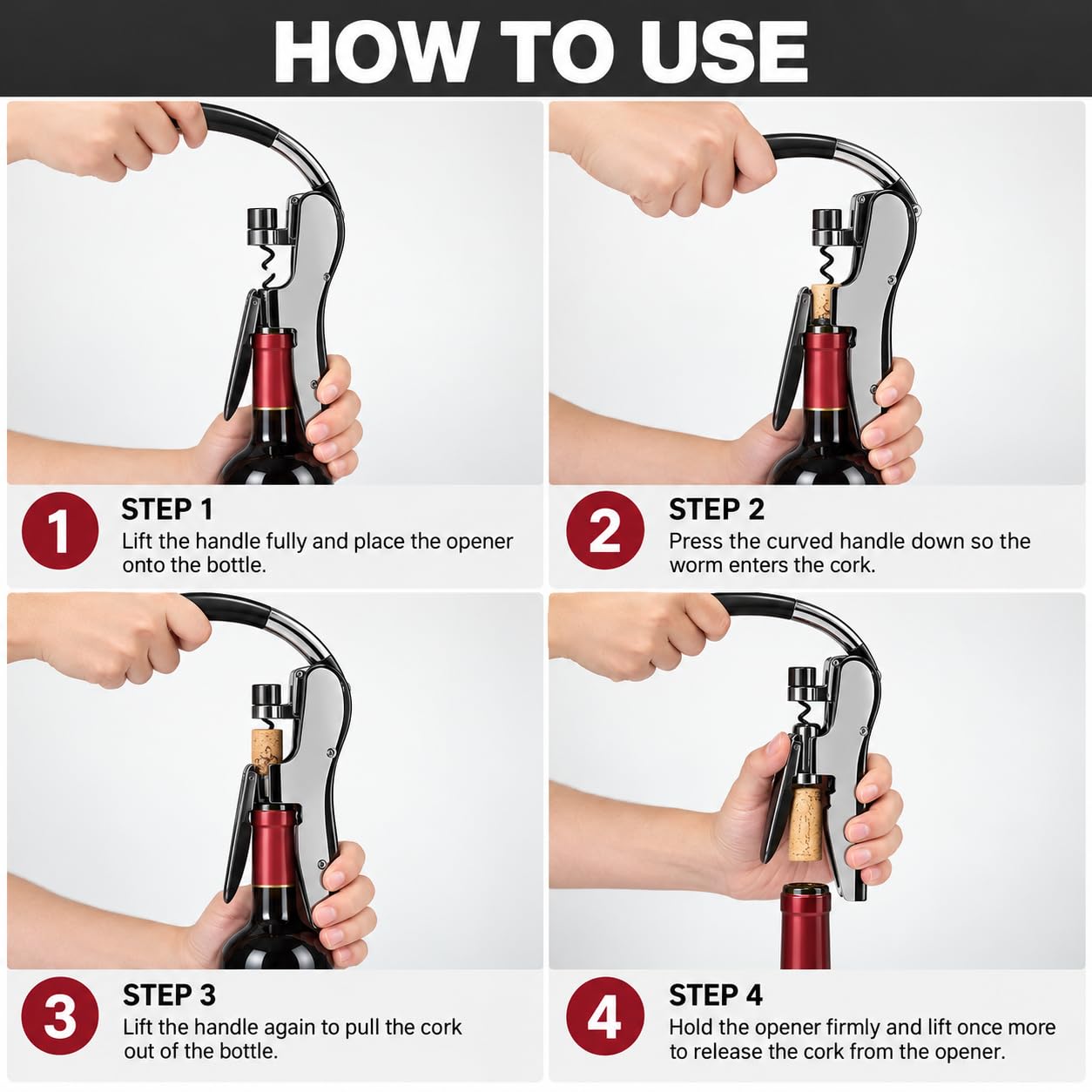 HOW TO USE

1
STEP 1
Lift the handle fully and place the opener onto the bottle.

2
STEP 2
Press the curved handle down so the worm enters the cork.

3
STEP 3
Lift the handle again to pull the cork out of the bottle.

4
STEP 4
Hold the opener firmly and lift once more to release the cork from the opener.