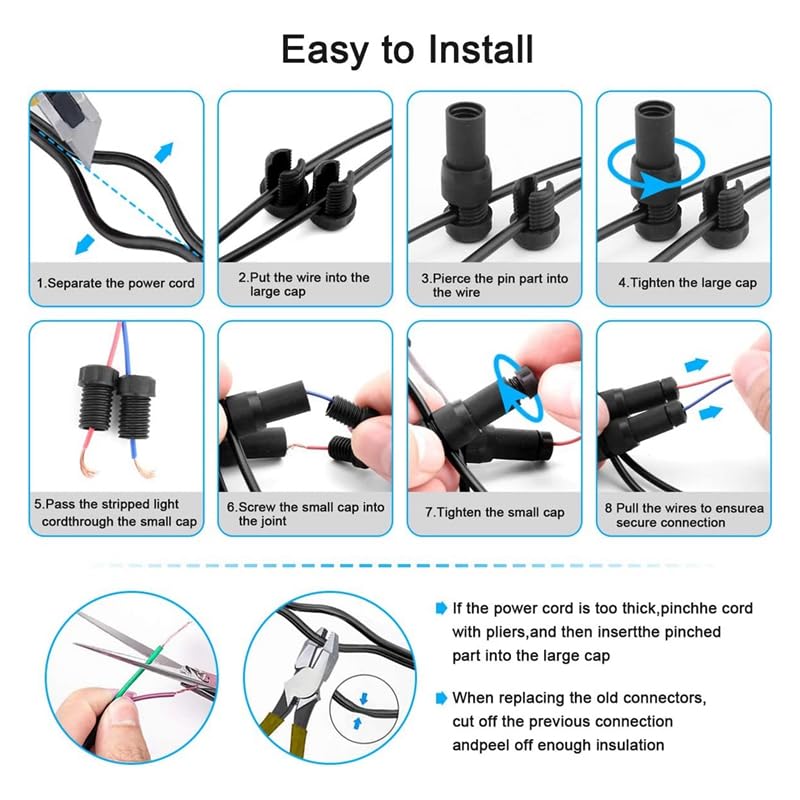 Easy to Install

1.Separate the power cord

2.Put the wire into the large cap

3.Pierce the pin part into the wire

4.Tighten the large cap

5.Pass the stripped light cordthrough the small cap

6.Screw the small cap into the joint

7.Tighten the small cap

8 Pull the wires to ensurea secure connection

If the power cord is too thick,pinchhe cord with pliers,and then insertthe pinched part into the large cap

When replacing the old connectors, cut off the previous connection andpeel off enough insulation