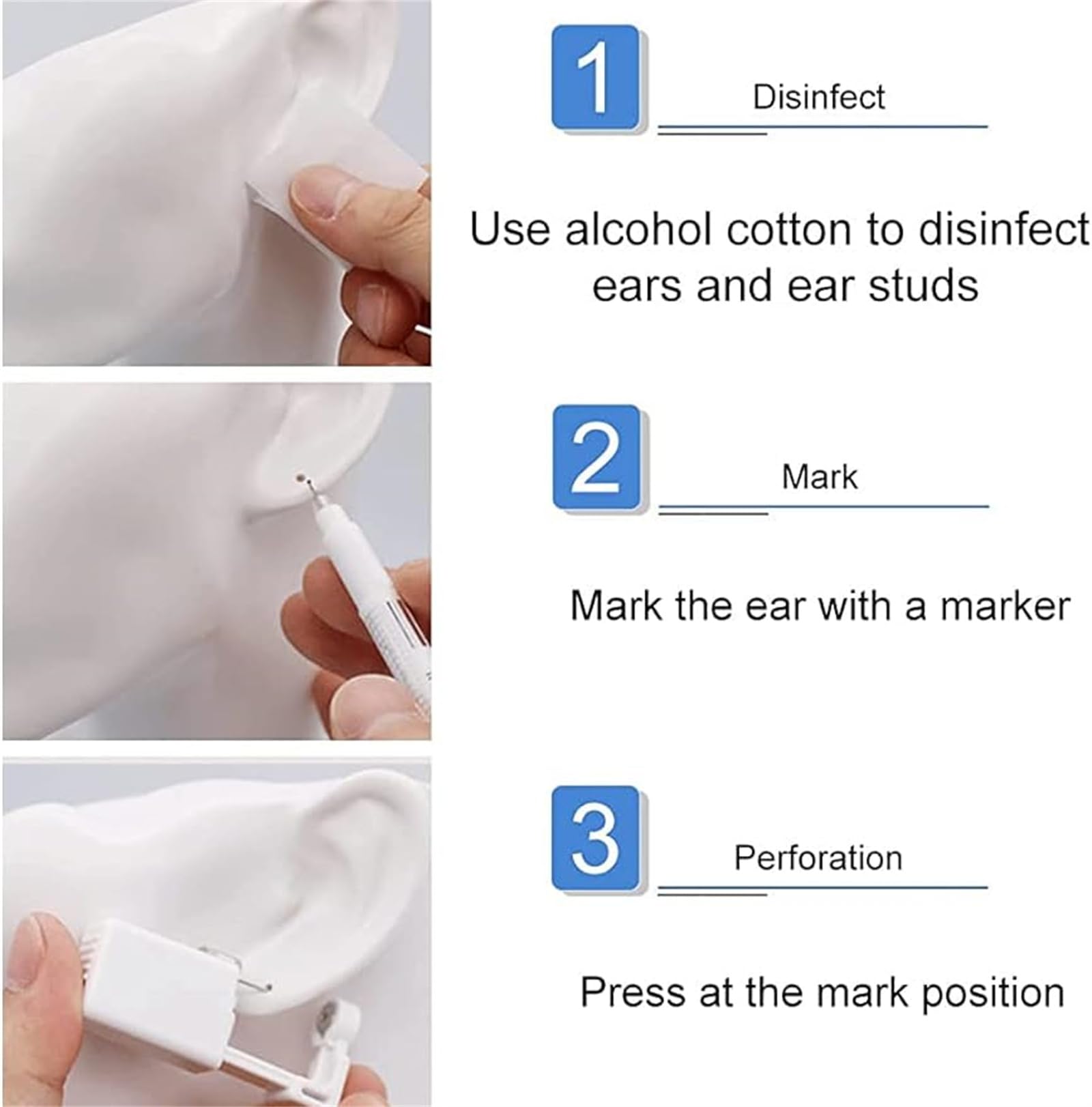 1

Disinfect

Use alcohol cotton to disinfect ears and ear studs

2

Mark

Mark the ear with a marker

3

Perforation

Press at the mark position