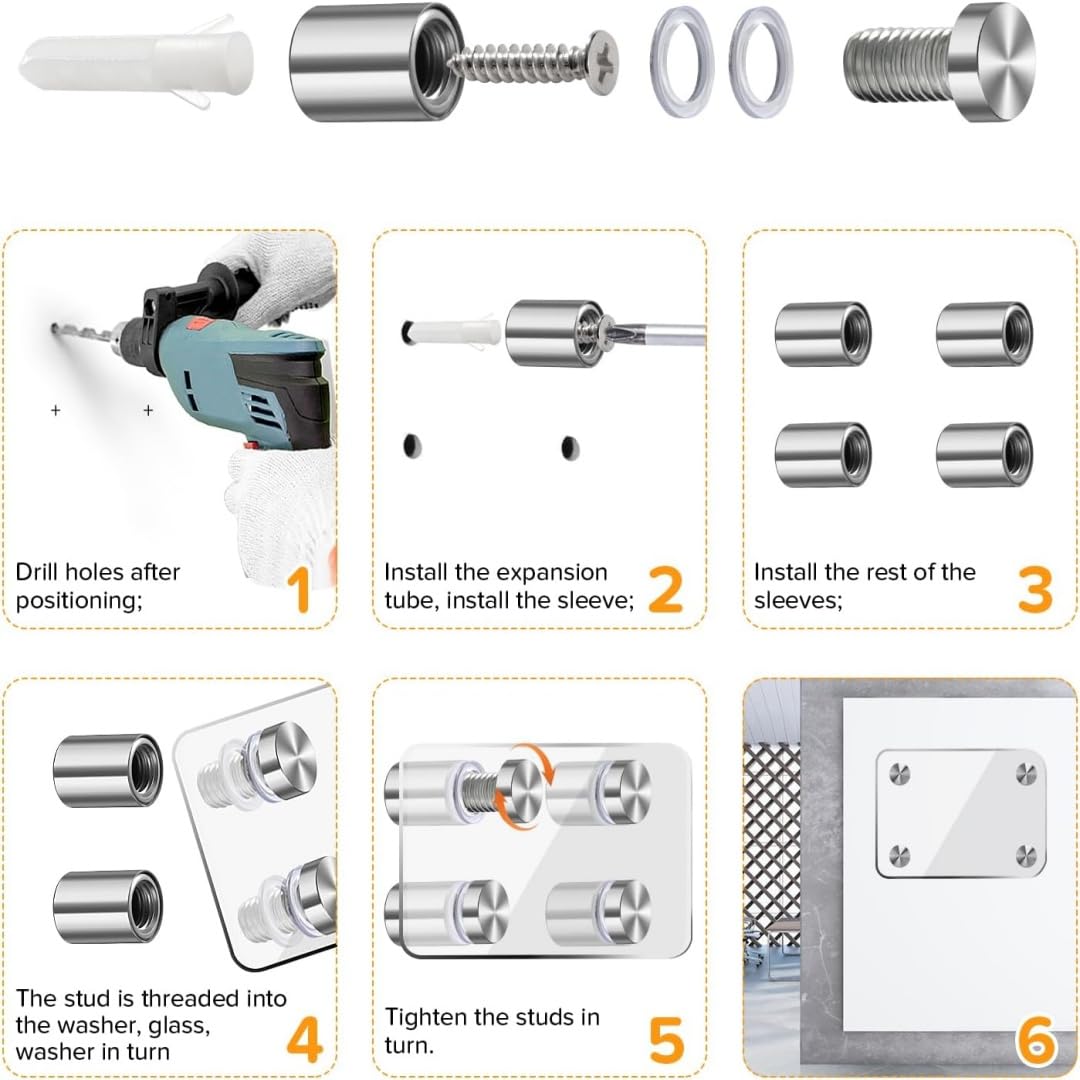 Drill holes after positioning;

1

Install the expansion tube, install the sleeve;

2

Install the rest of the sleeves;

3

The stud is threaded into the washer, glass, washer in turn

4

Tighten the studs in turn.

5

6