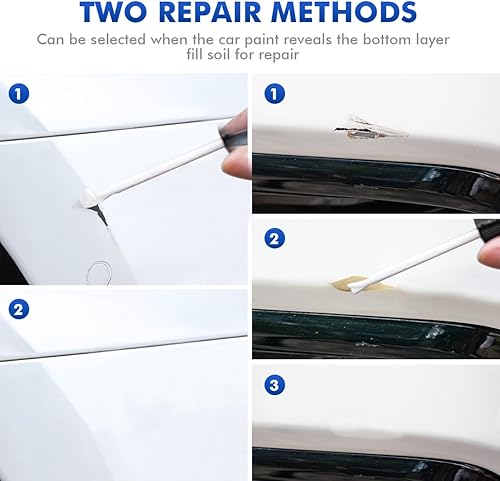 TWO REPAIR METHODS

Can be selected when the car paint reveals the bottom layer fill soil for repair

1

2

1

2

3