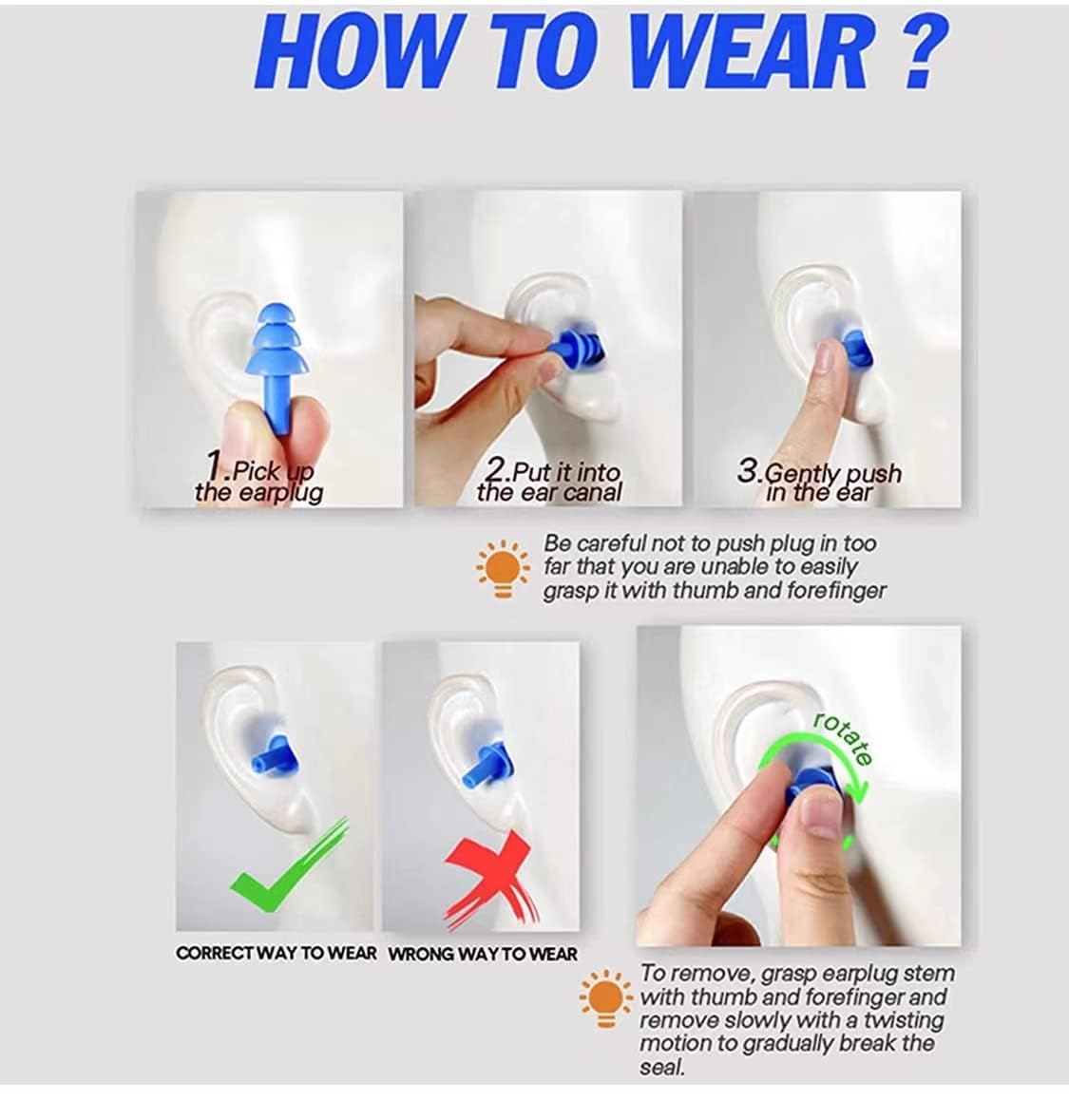 HOW TO WEAR ?

1.Pick up the earplug

2.Put it into the ear canal

3.Gently push in the ear

Be careful not to push plug in too far that you are unable to easily grasp it with thumb and forefinger

rotate

CORRECT WAY TO WEAR

WRONG WAY TO WEAR

To remove, grasp earplug stem with thumb and forefinger and remove slowly with a twisting motion to gradually break the seal.