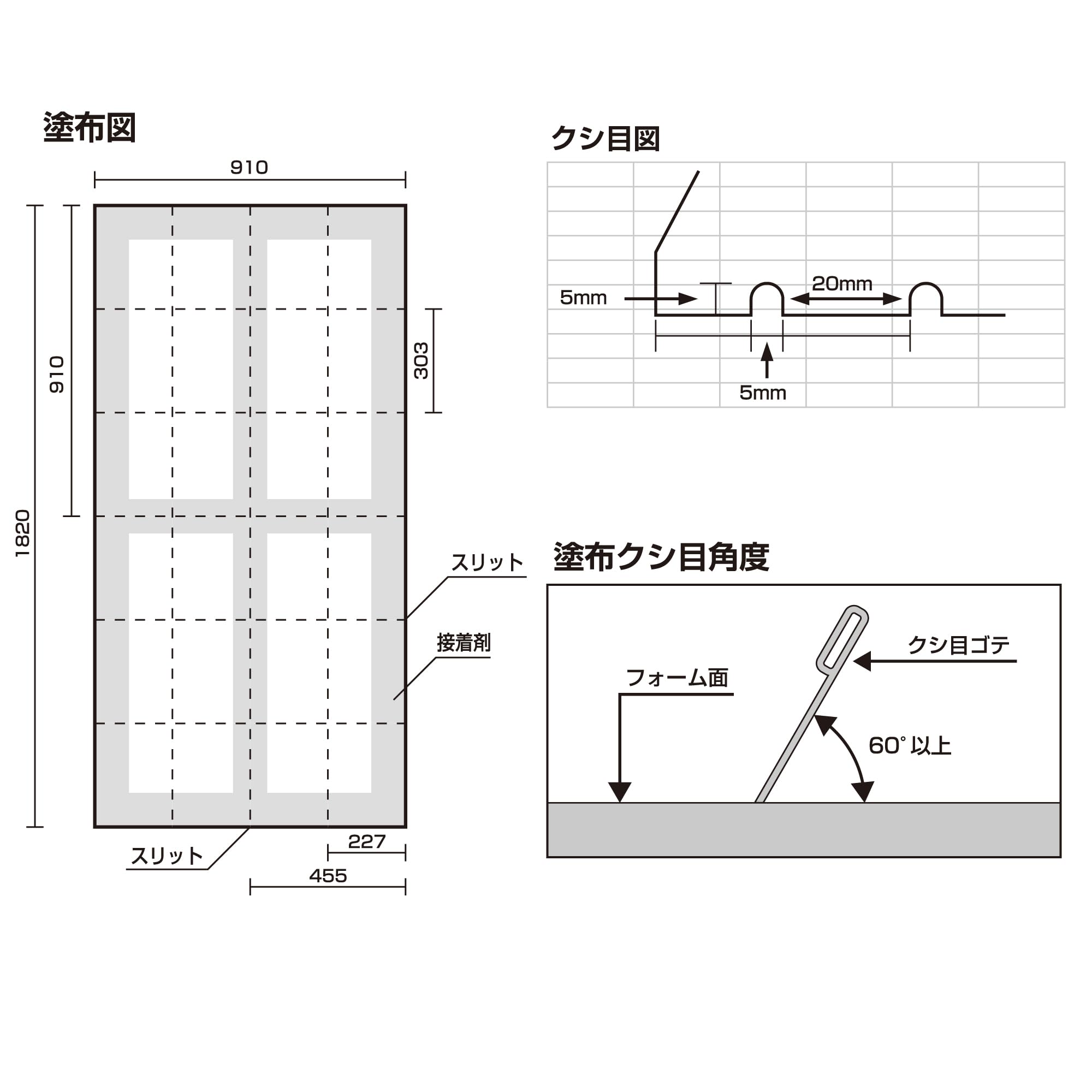 塗布図

910

1820

910

303

スリット

接着剤

スリット

227

455

クシ目図

5mm

20mm

5mm

塗布クシ目角度

クシ目ゴテ

フォーム面

60° 以上