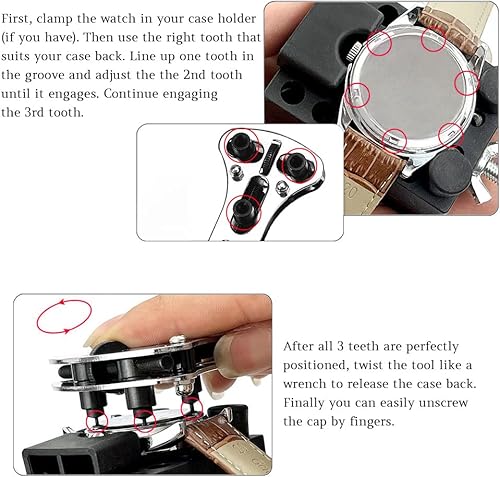 First, clamp the watch in your case holder (if you have). Then use the right tooth that suits your case back. Line up one tooth in the groove and adjust the the 2nd tooth until it engages. Continue engaging the 3rd tooth.

After all 3 teeth are perfectly positioned, twist the tool like a wrench to release the case back. Finally you can easily unscrew the cap by fingers.