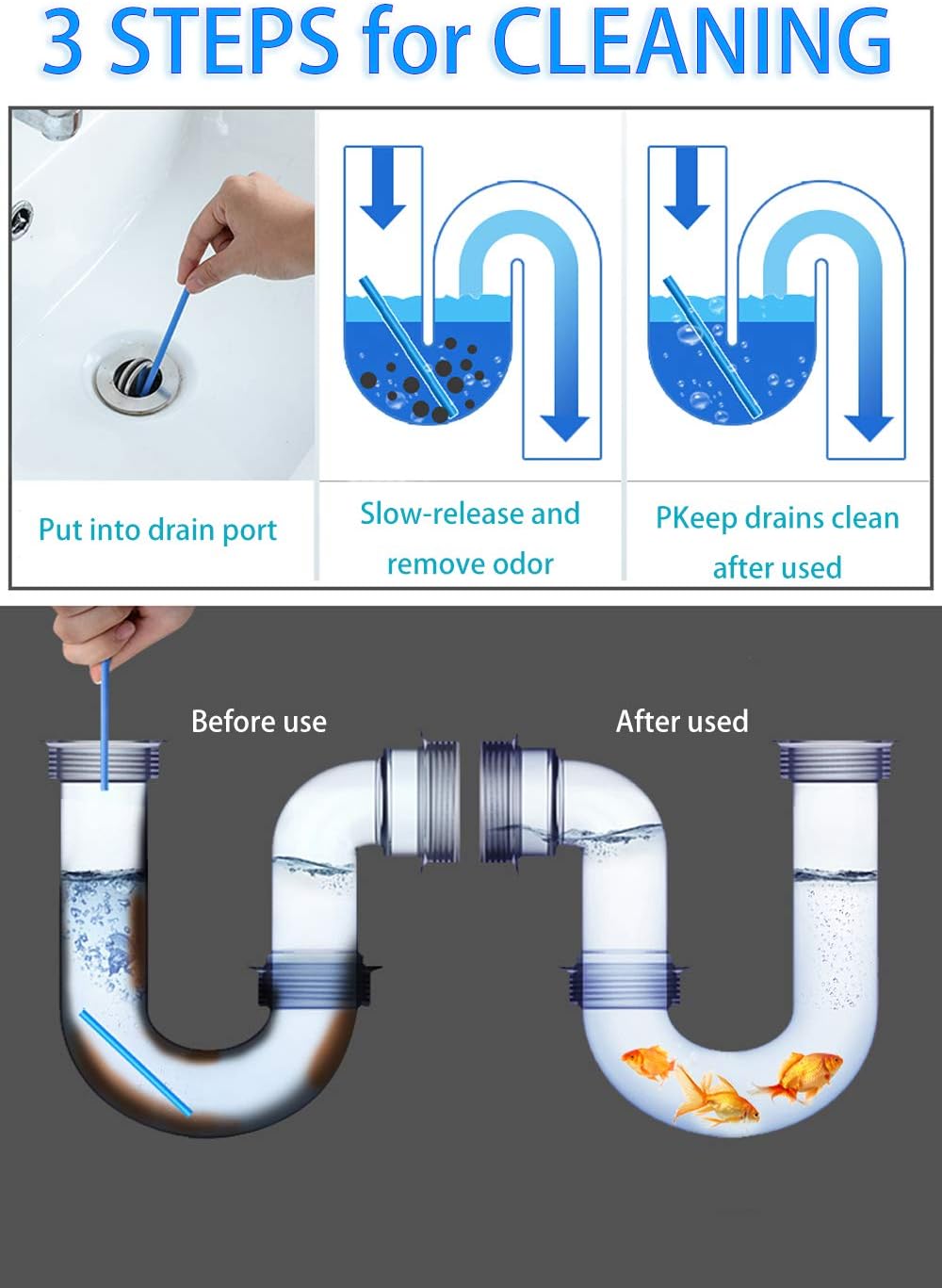 3 STEPS for CLEANING

Put into drain port

Slow-release and remove odor

PKeep drains clean after used

Before use

After used