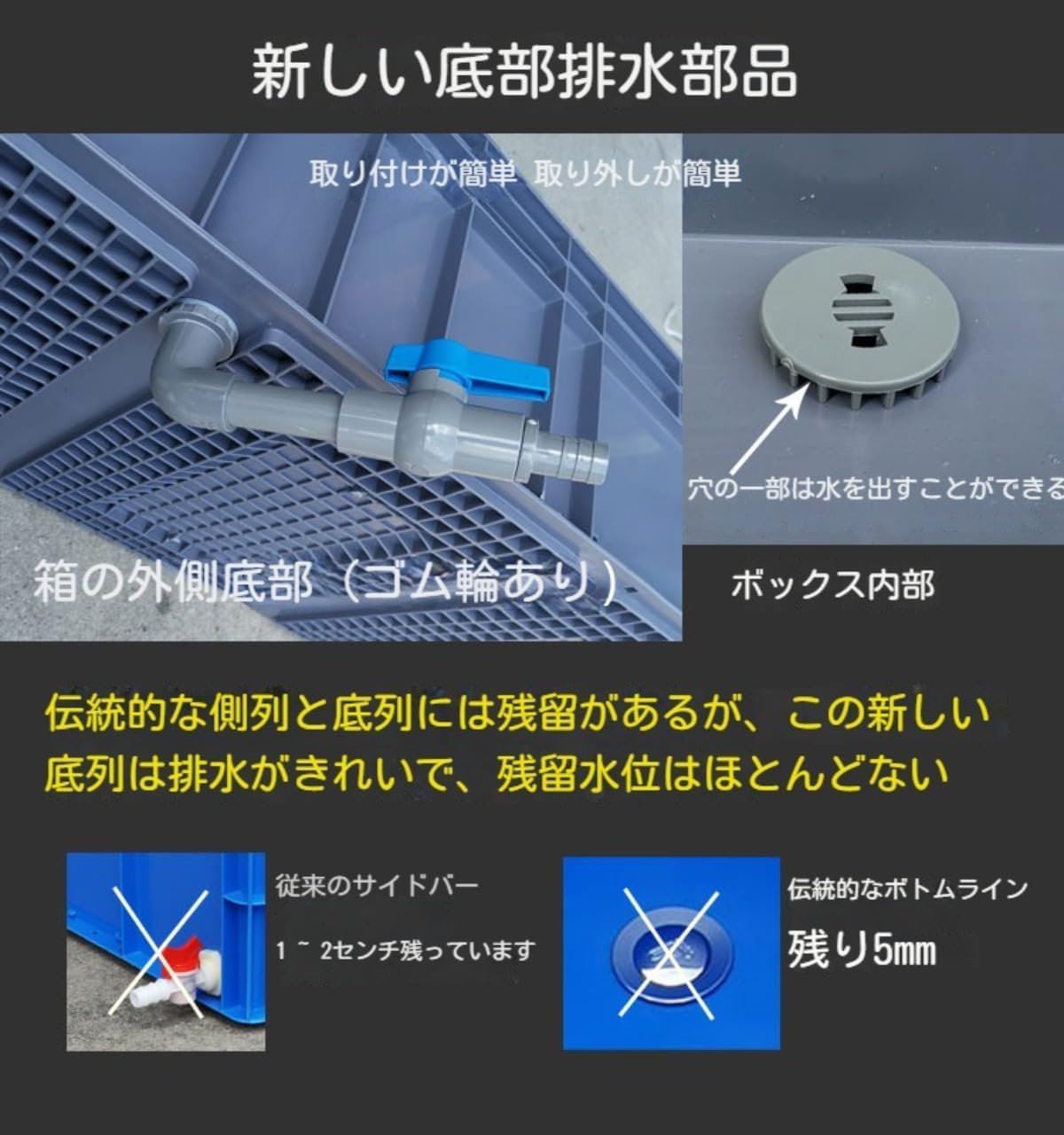 新しい底部排水部品

取り付けが簡単 取り外しが簡単

穴の一部は水を出すことができる

箱の外側底部（ゴム輪あり）

ボックス内部

伝統的な側列と底列には残留があるが、この新しい底列は排水がきれいで、残留水位はほとんどない

従来のサイドバー

1 ~ 2センチ残っています

伝統的なボトムライン

残り5㎜