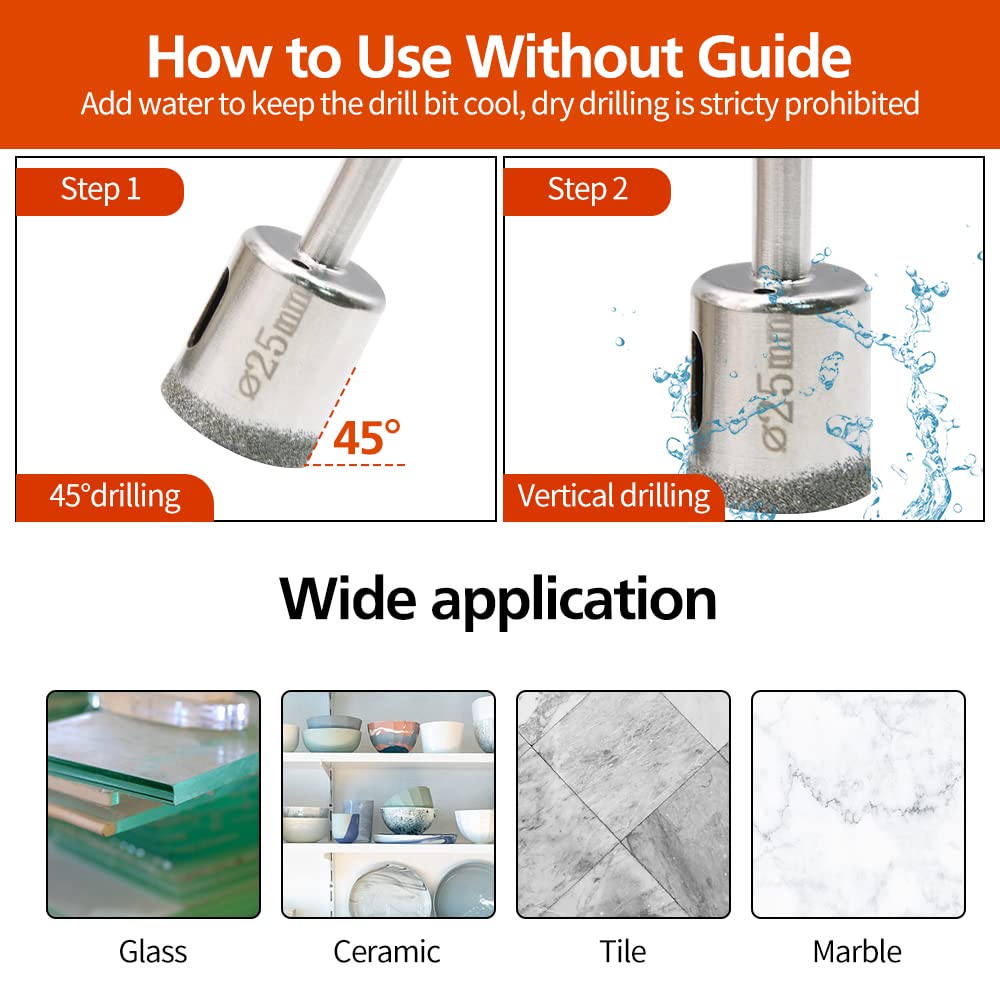 How to Use Without Guide
Add water to keep the drill bit cool, dry drilling is stricty prohibited

Step 1
ø25mm
45°
45°drilling

Step 2
ø25mm
Vertical drilling

Wide application

Glass

Ceramic

Tile

Marble