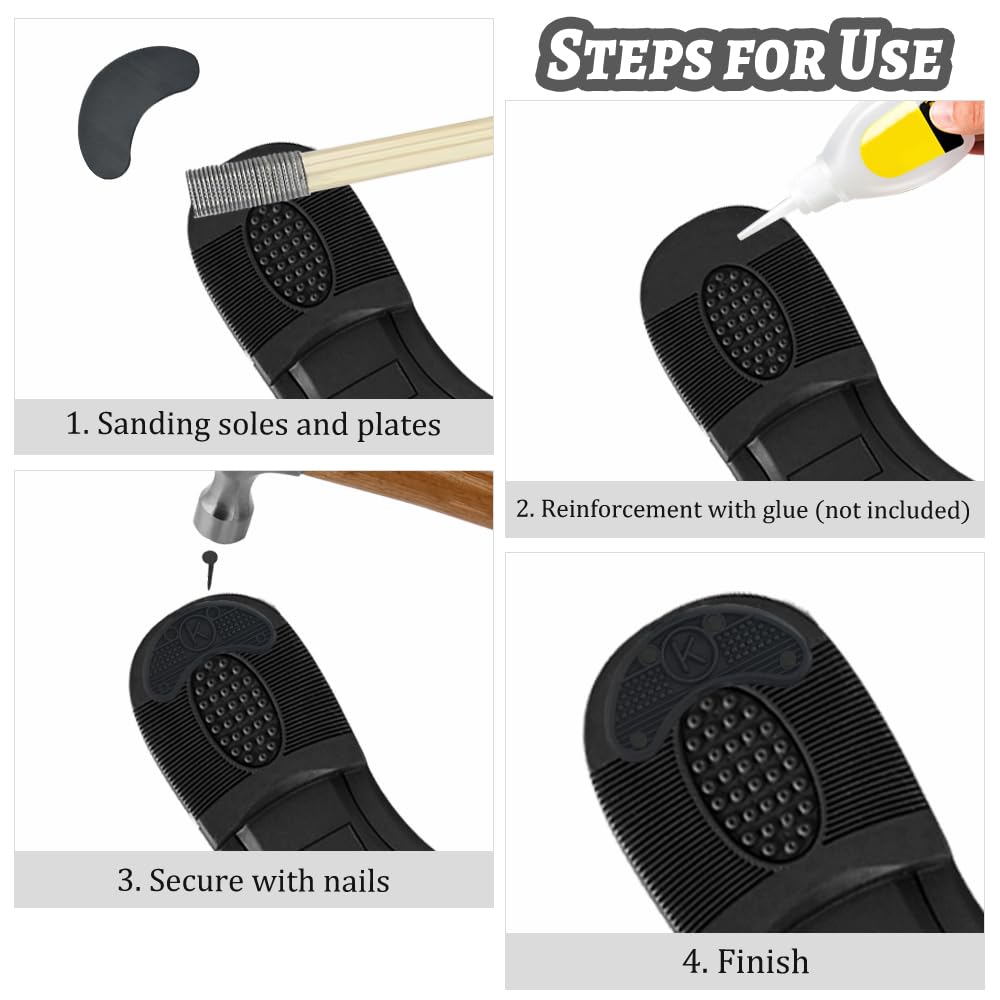 STEPS FOR USE

1. Sanding soles and plates

2. Reinforcement with glue (not included)

K

3. Secure with nails

K

4. Finish