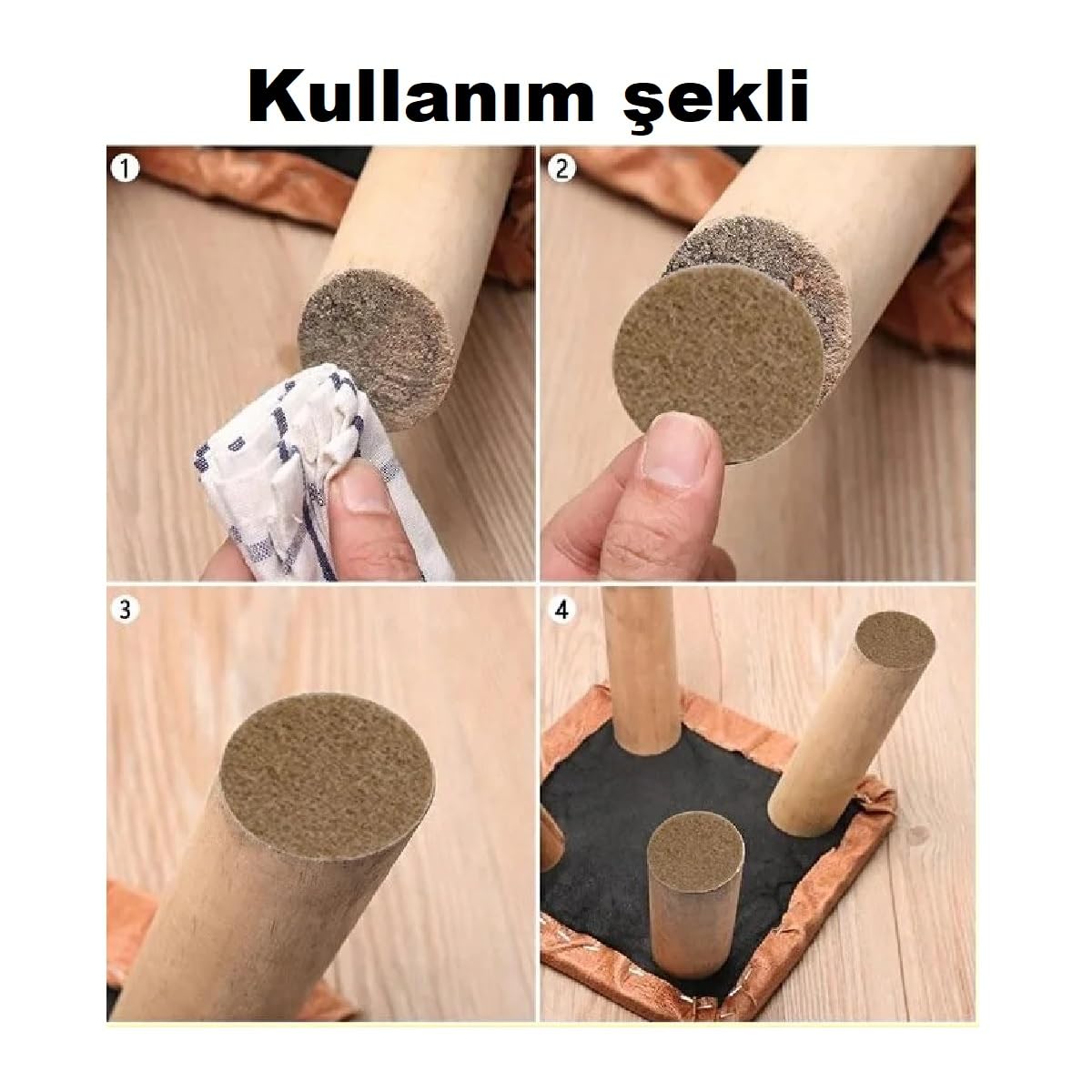 Kullanım şekli

1

2

3

4