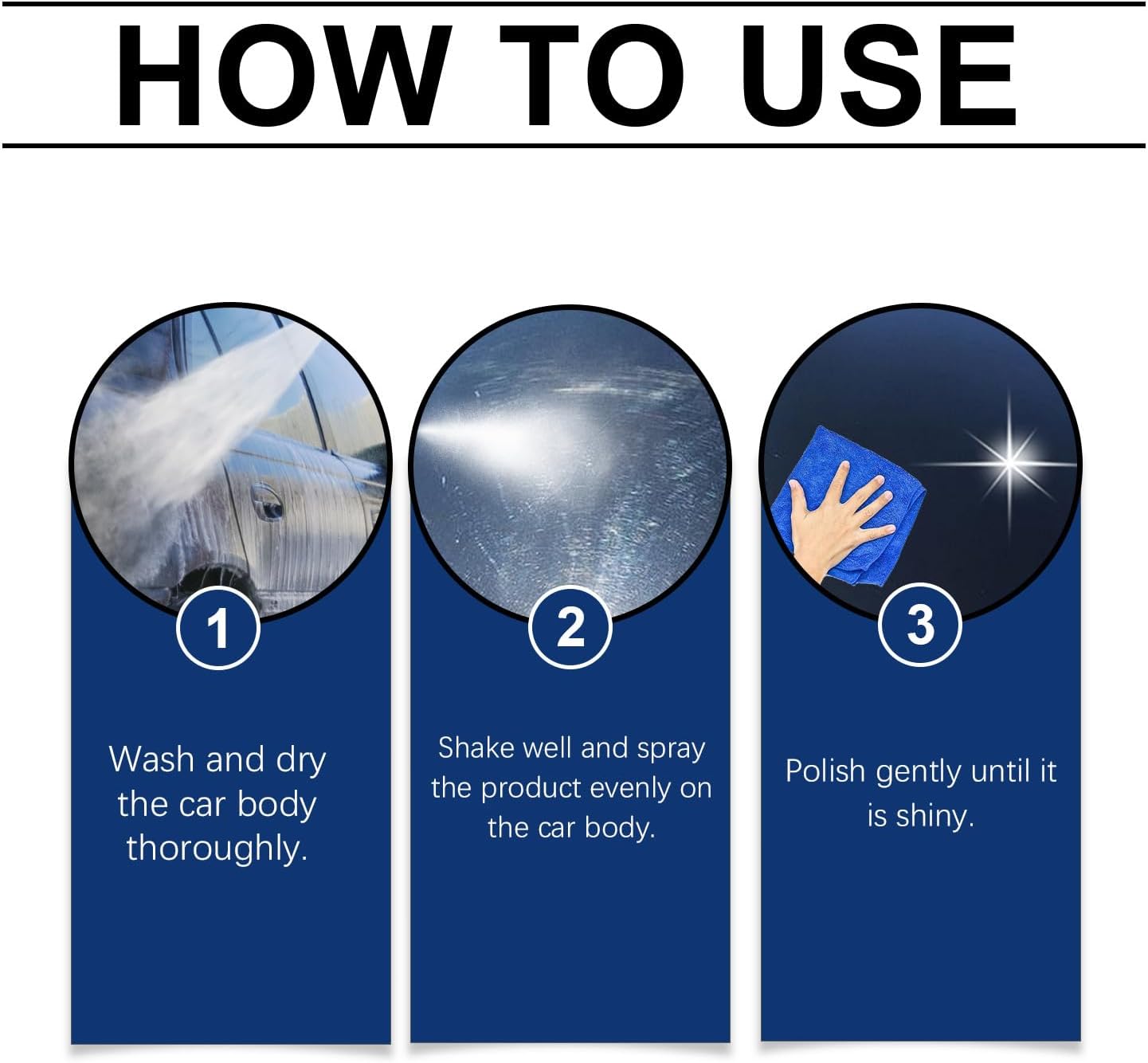 HOW TO USE

1

Wash and dry the car body thoroughly.

2

Shake well and spray the product evenly on the car body.

3

Polish gently until it is shiny.