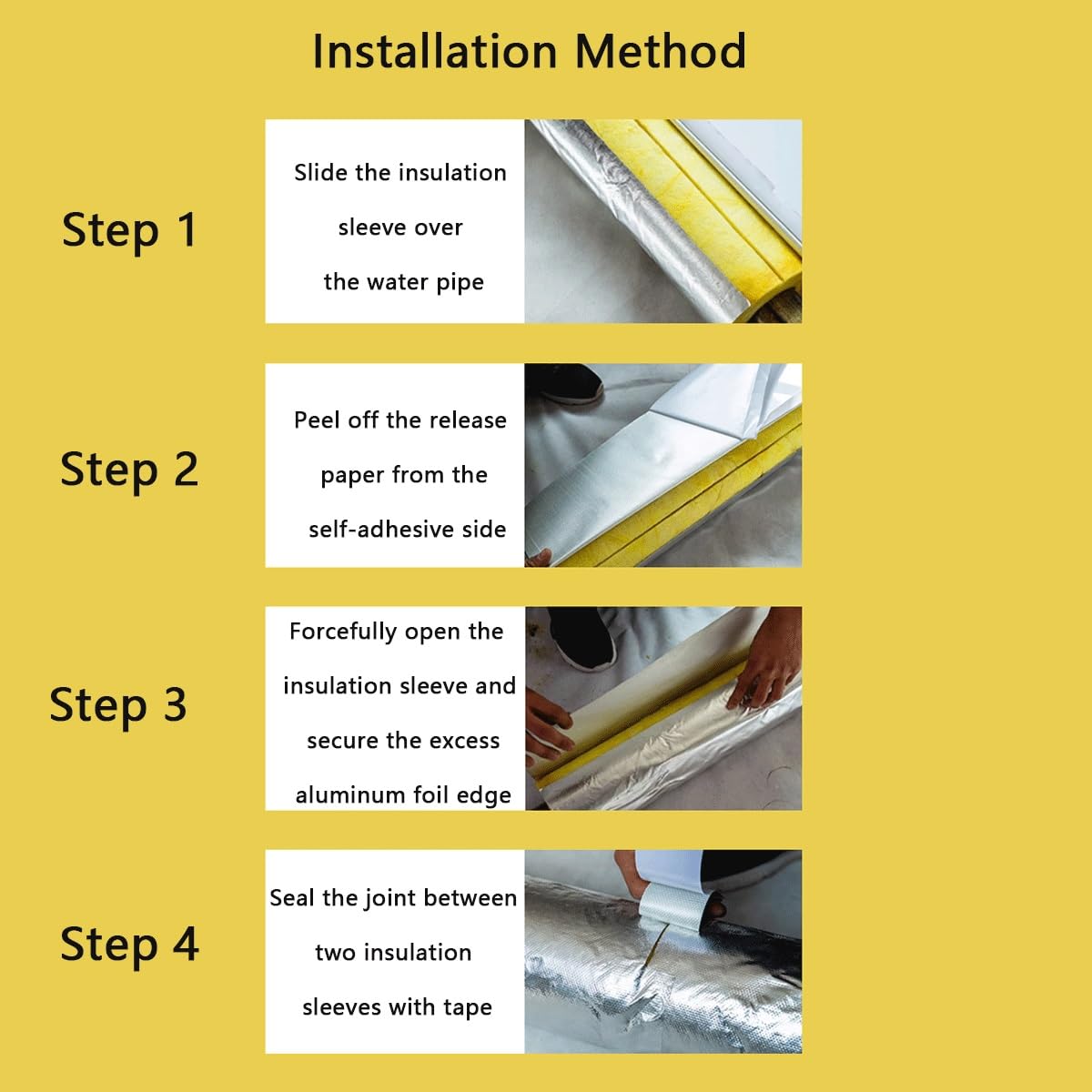 Installation Method

Step 1

Slide the insulation sleeve over the water pipe

Step 2

Peel off the release paper from the self-adhesive side

Step 3

Forcefully open the insulation sleeve and secure the excess aluminum foil edge

Step 4

Seal the joint between two insulation sleeves with tape