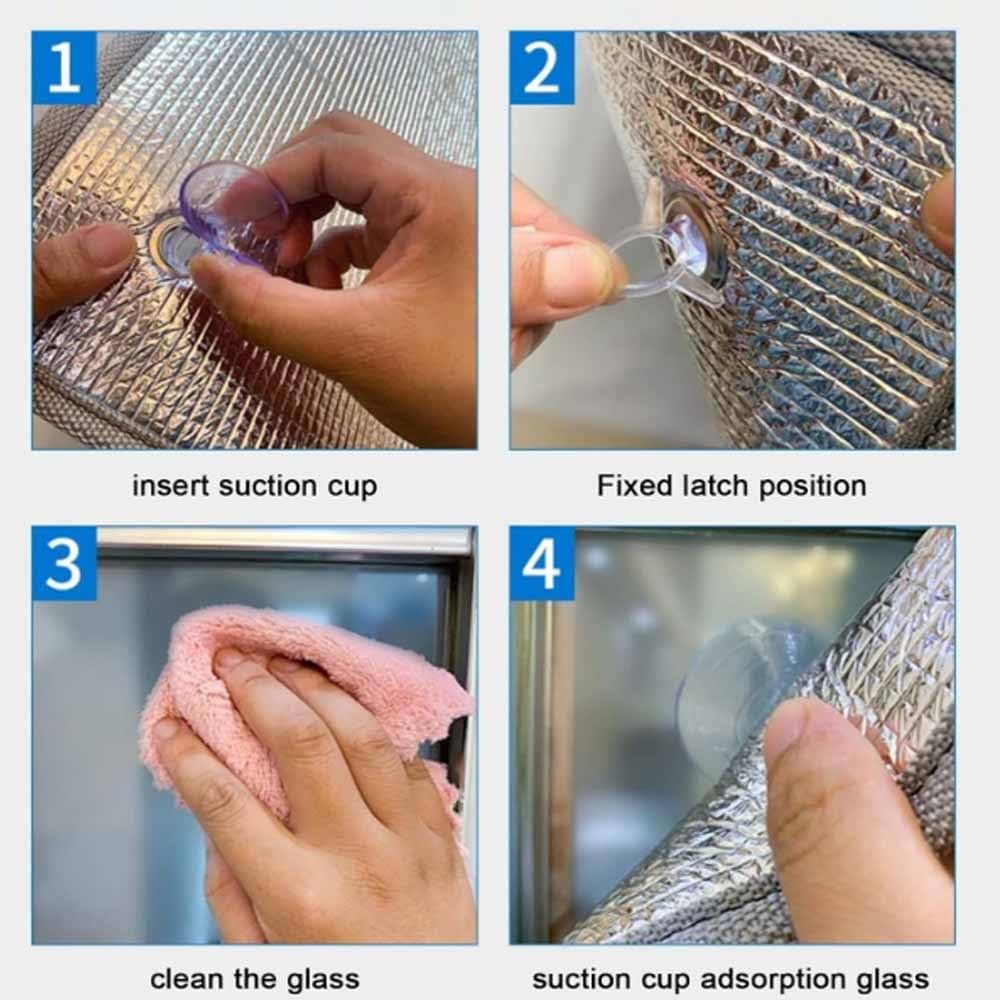 1

insert suction cup

2

Fixed latch position

3

clean the glass

4

suction cup adsorption glass