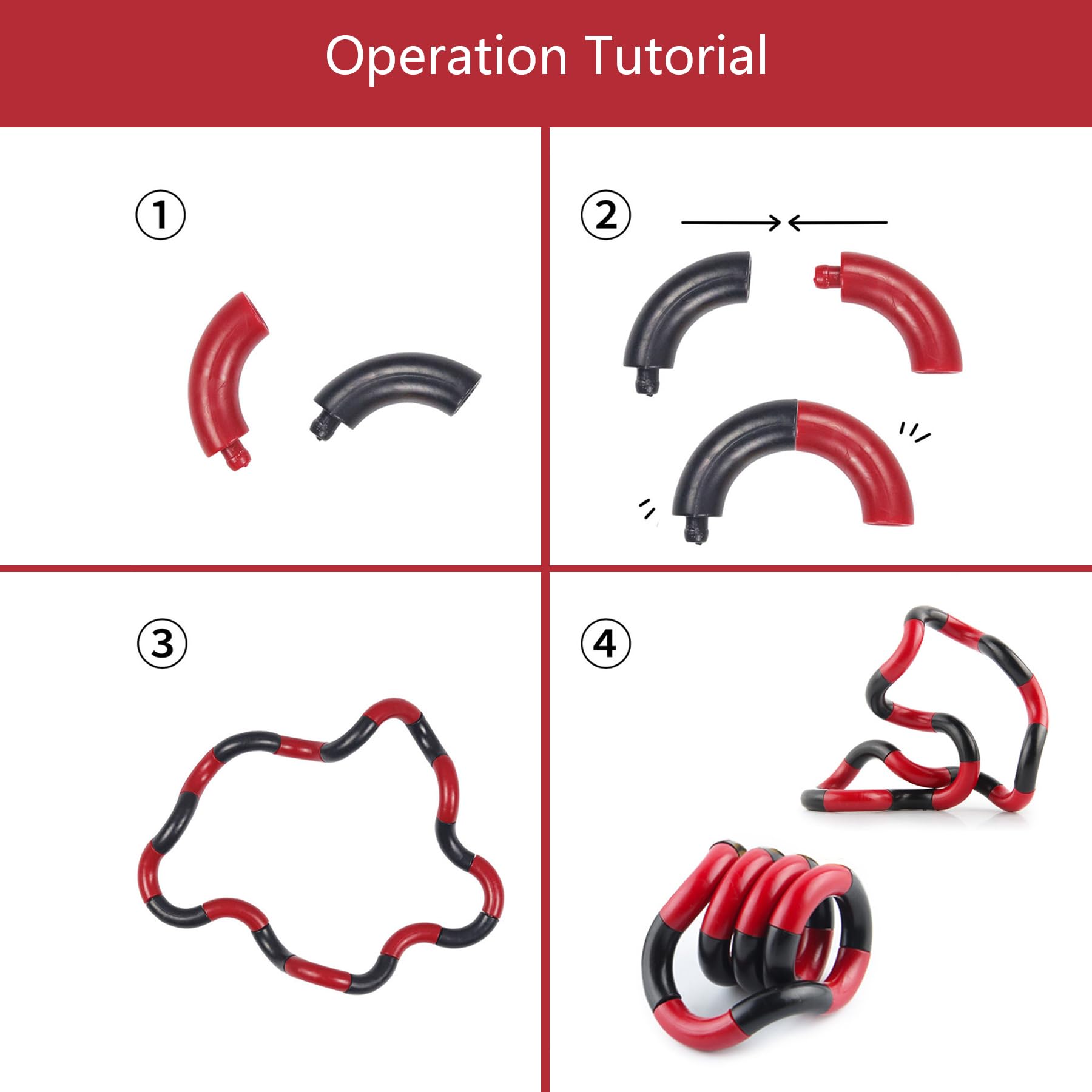 Operation Tutorial

①

②

③

④