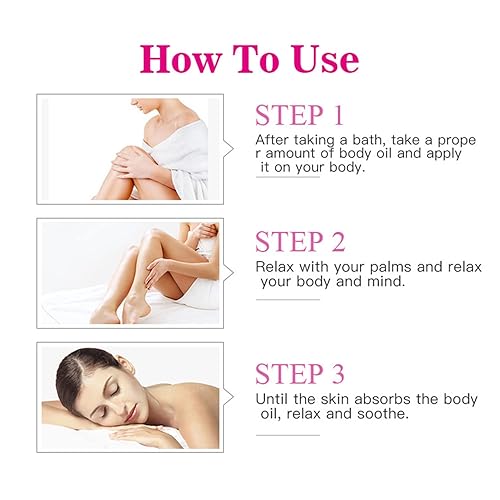 How To Use

STEP 1

After taking a bath, take a prope r amount of body oil and apply it on your body.

STEP 2

Relax with your palms and relax your body and mind.

STEP 3

Until the skin absorbs the body oil, relax and soothe.