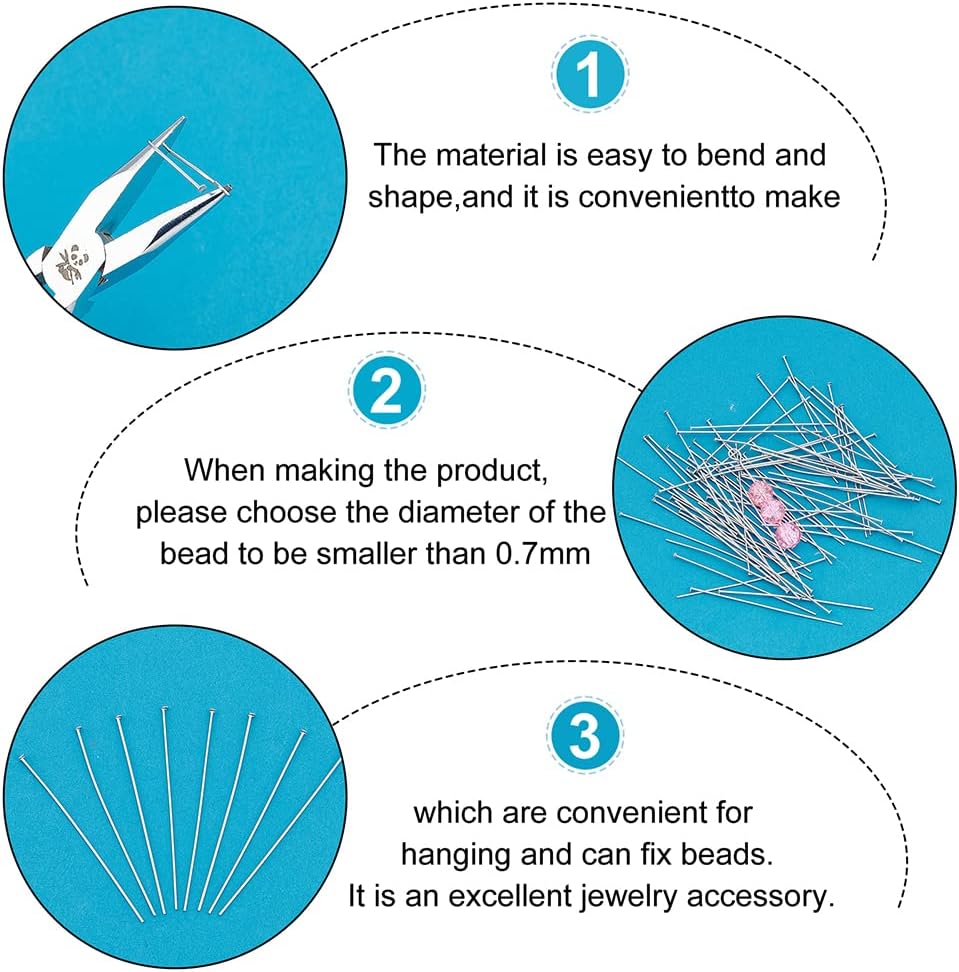 1

The material is easy to bend and shape,and it is convenientto make

2

When making the product, please choose the diameter of the bead to be smaller than 0.7mm

3

which are convenient for hanging and can fix beads. It is an excellent jewelry accessory.