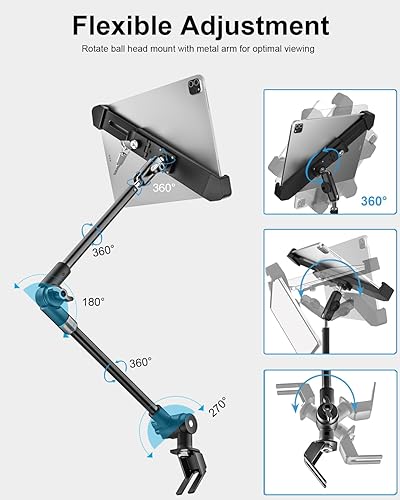 Flexible Adjustment

Rotate ball head mount with metal arm for optimal viewing

360°

360°

180°

360°

270°

360°