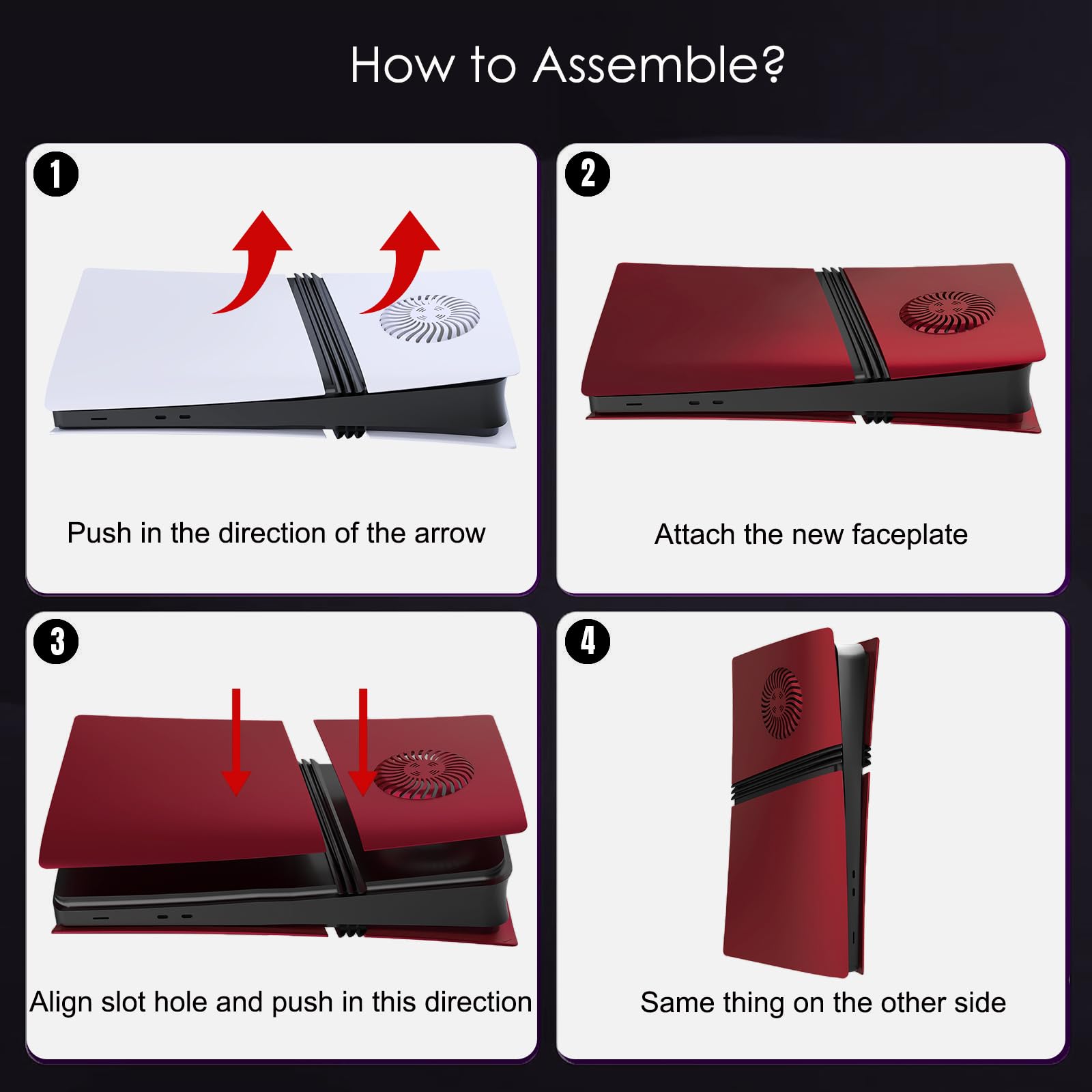 How to Assemble?

1

Push in the direction of the arrow

2

Attach the new faceplate

3

Align slot hole and push in this direction

4

Same thing on the other side