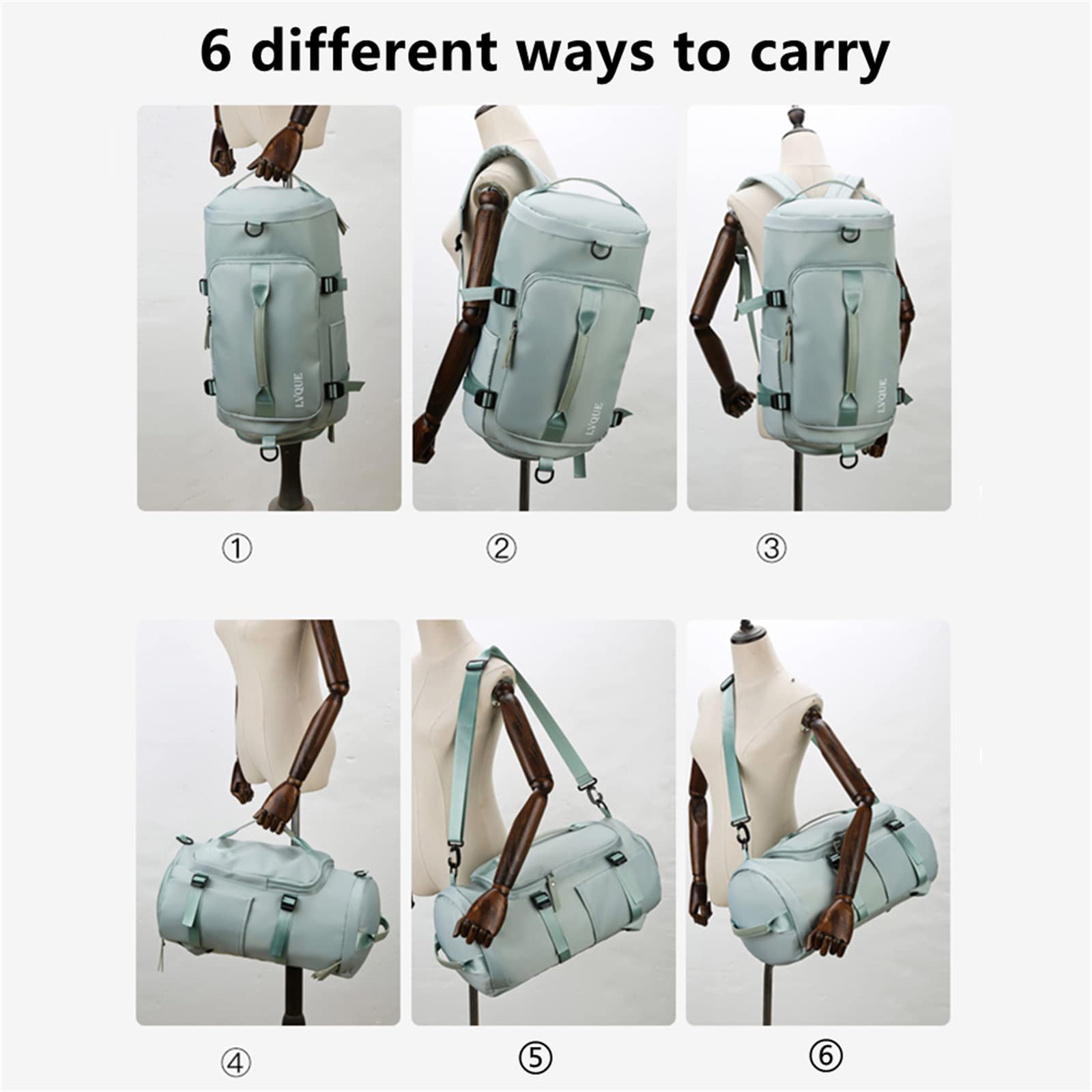 6 different ways to carry

LVQUE

LVQUE

LVQUE

①

②

③

④

⑤

⑥