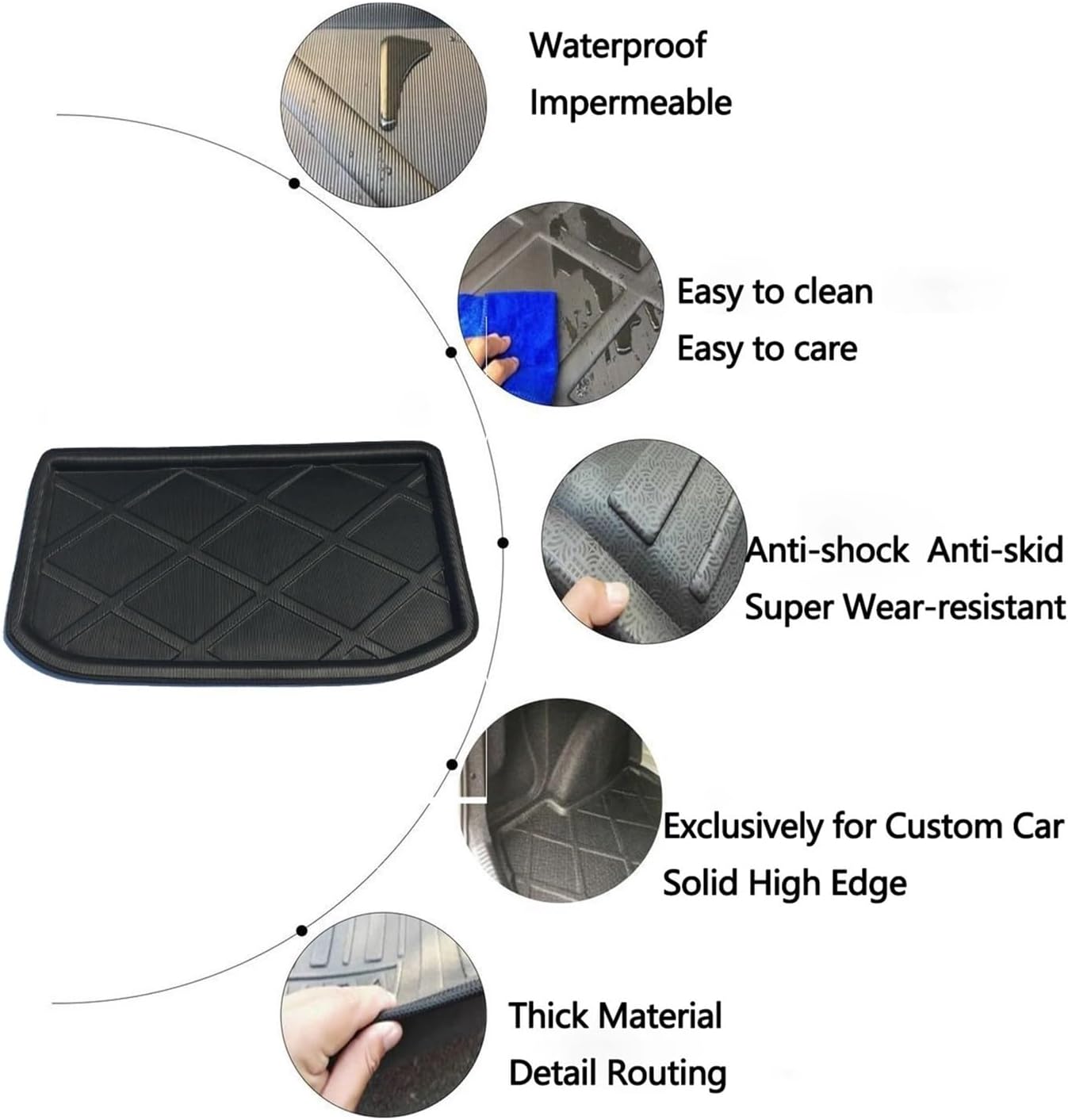 Waterproof
Impermeable

Easy to clean
Easy to care

Anti-shock Anti-skid
Super Wear-resistant

Exclusively for Custom Car
Solid High Edge

Thick Material
Detail Routing