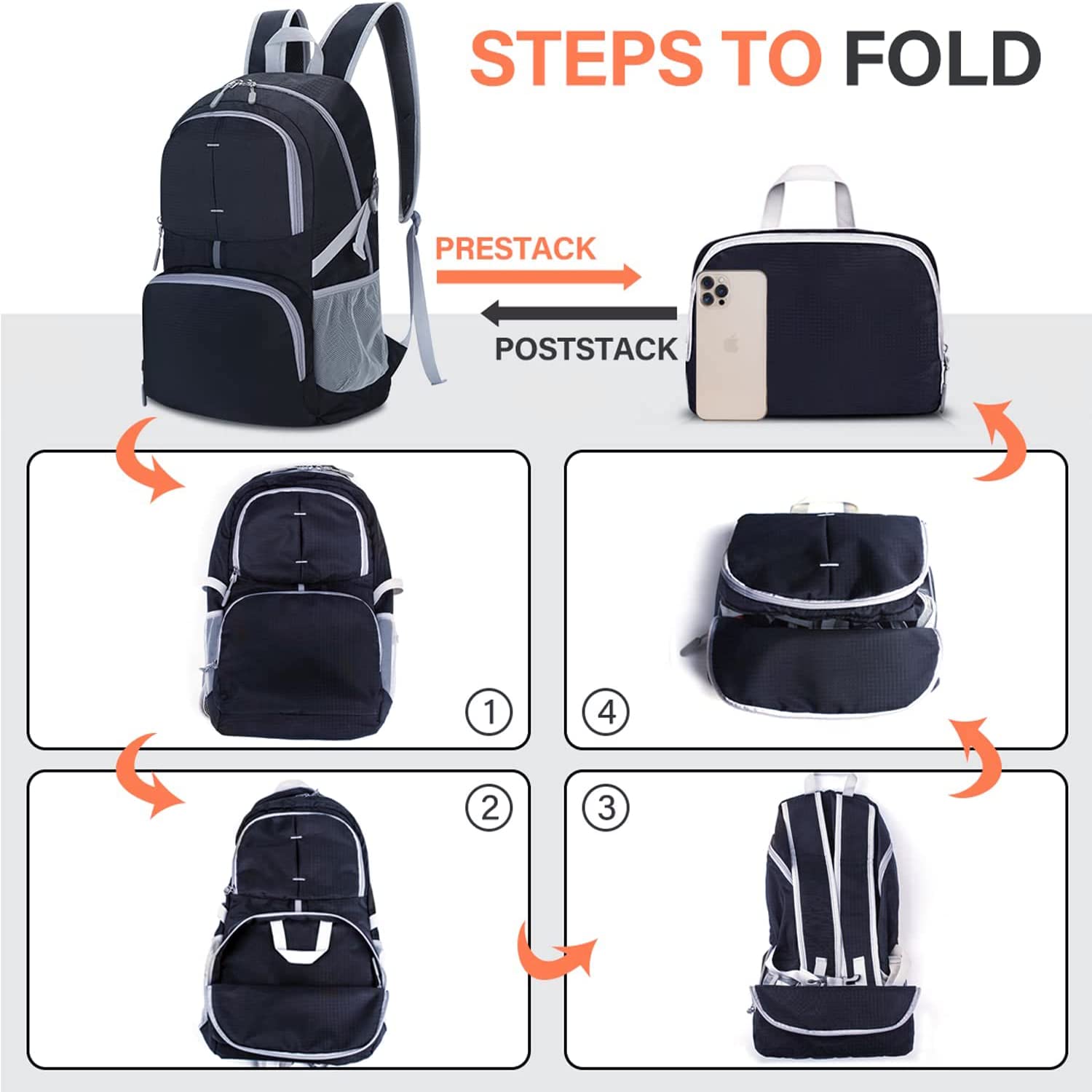 STEPS TO FOLD

PRESTACK

POSTSTACK

①

④

②

③