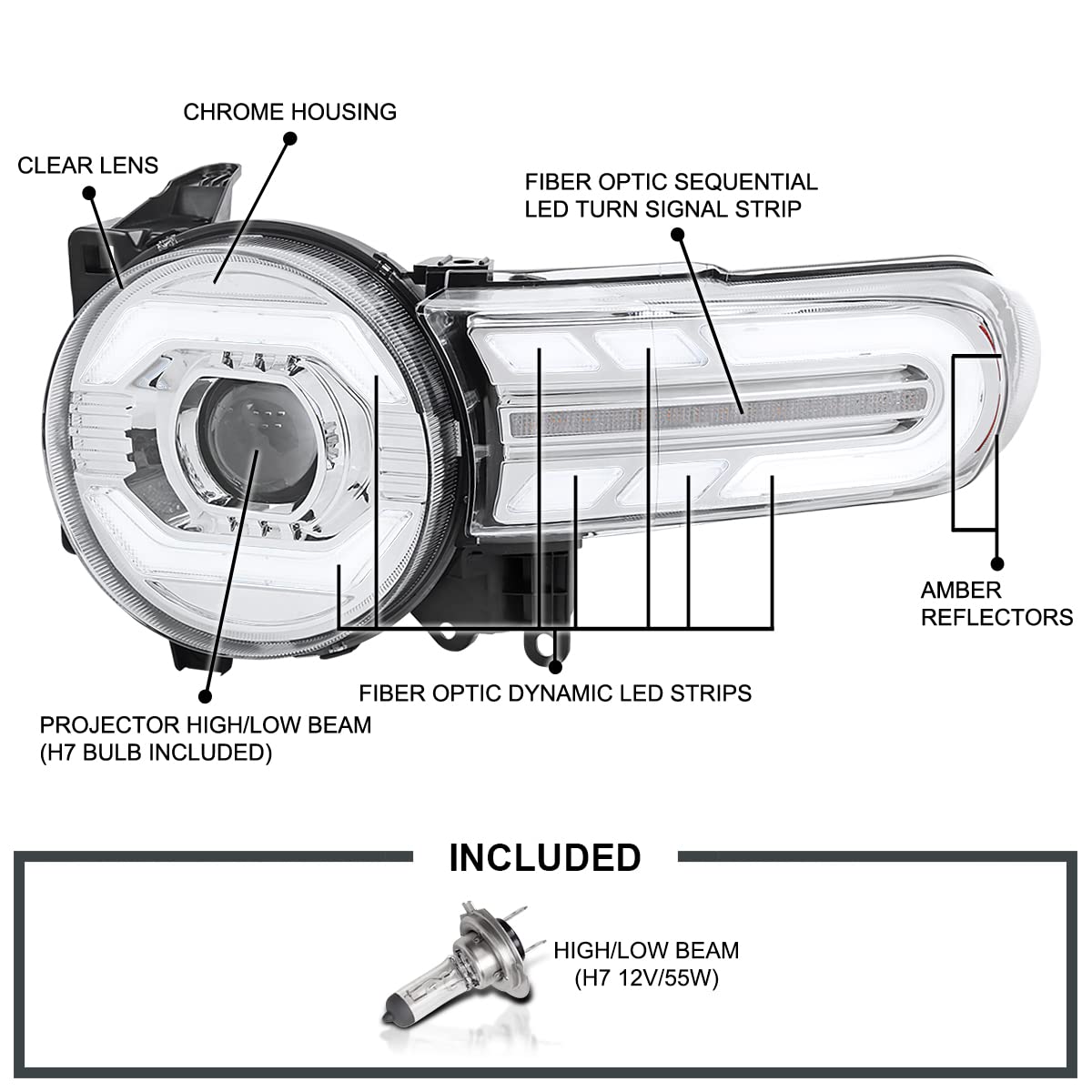 CHROME HOUSING

CLEAR LENS

FIBER OPTIC SEQUENTIAL LED TURN SIGNAL STRIP

AMBER REFLECTORS

FIBER OPTIC DYNAMIC LED STRIPS

PROJECTOR HIGH/LOW BEAM (H7 BULB INCLUDED)

INCLUDED

HIGH/LOW BEAM (H7 12V/55W)