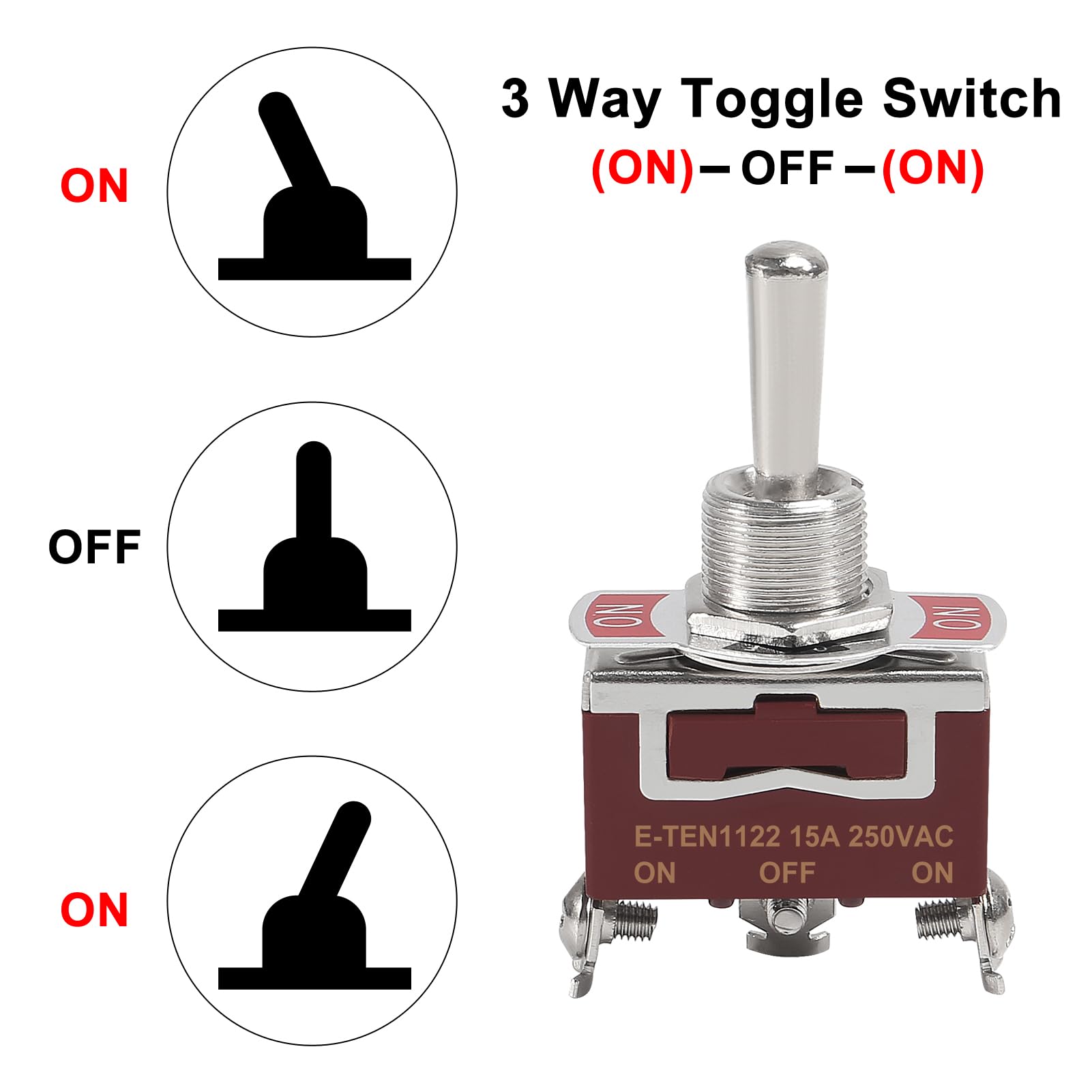 3 Way Toggle Switch
(ON) – OFF – (ON)

ON

OFF

ON

ON ON

E-TEN1122 15A 250VAC
ON OFF ON