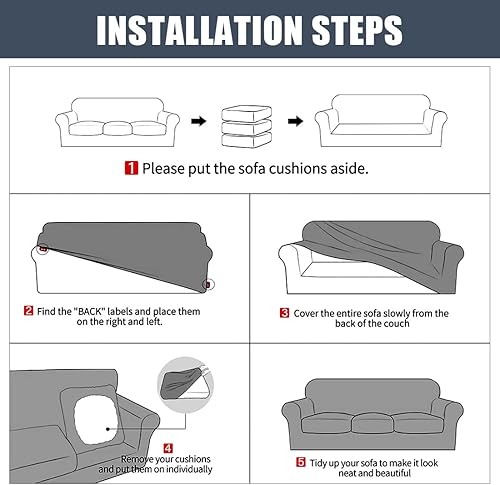 INSTALLATION STEPS

1 Please put the sofa cushions aside.

2 Find the "BACK" labels and place them on the right and left.

3 Cover the entire sofa slowly from the back of the couch

4 Remove your cushions and put them on individually

5 Tidy up your sofa to make it look neat and beautiful