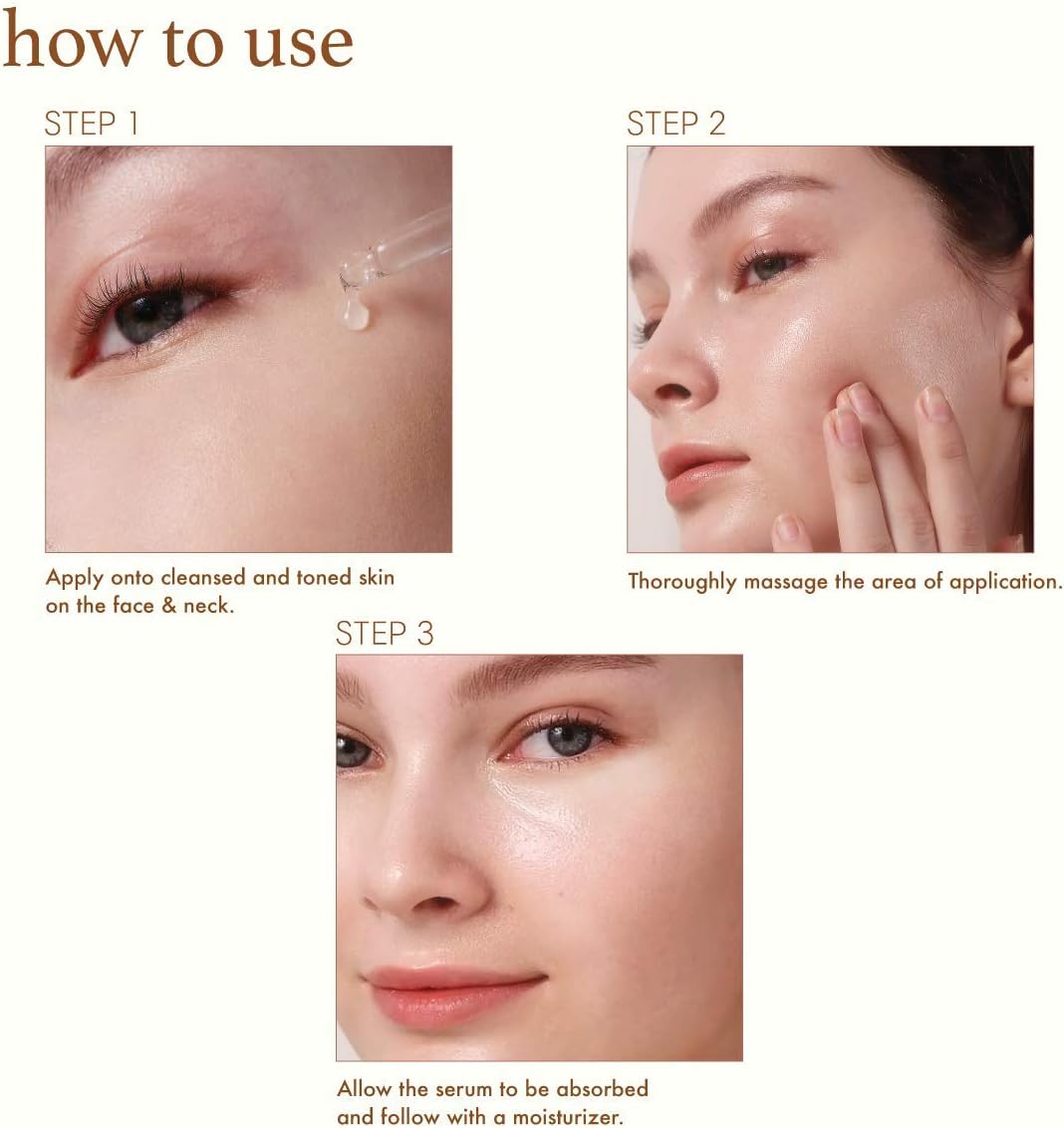 how to use

STEP 1

Apply onto cleansed and toned skin on the face & neck.

STEP 2

Thoroughly massage the area of application.

STEP 3

Allow the serum to be absorbed and follow with a moisturizer.