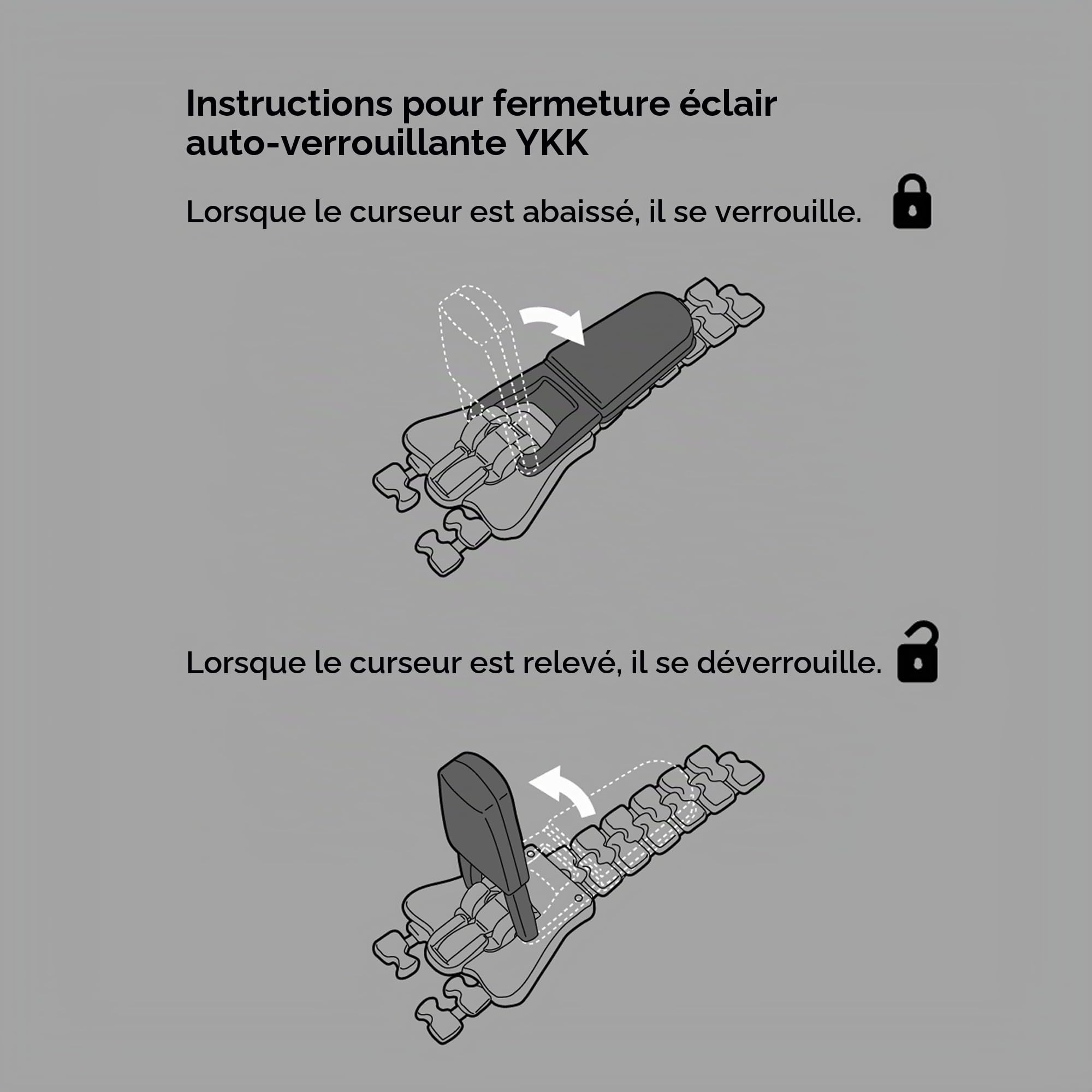 Instructions pour fermeture éclair auto-verrouillante YKK

Lorsque le curseur est abaissé, il se verrouille.

Lorsque le curseur est relevé, il se déverrouille.