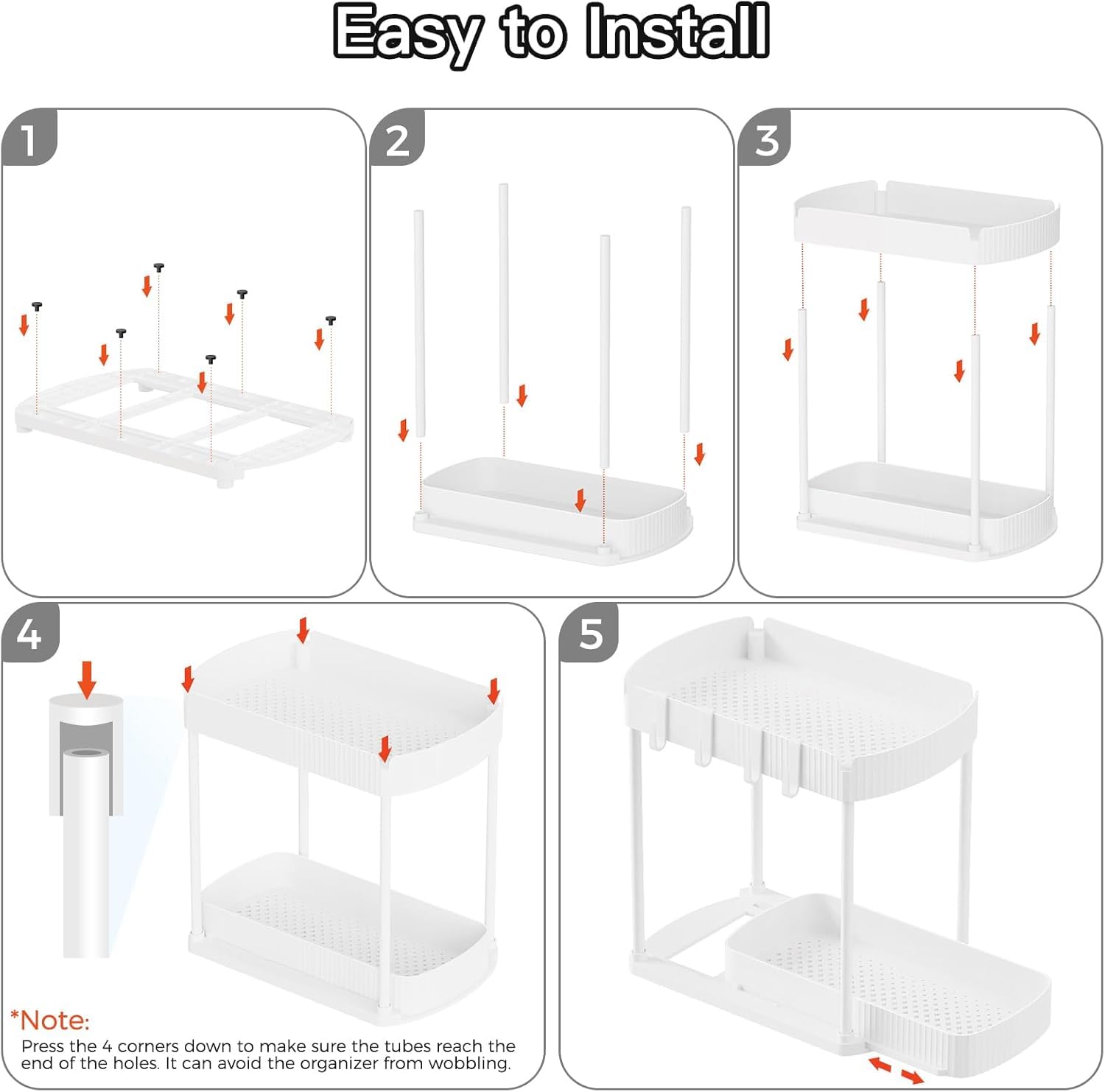 Easy to Install

1

2

3

4

*Note:
Press the 4 corners down to make sure the tubes reach the end of the holes. It can avoid the organizer from wobbling.

5