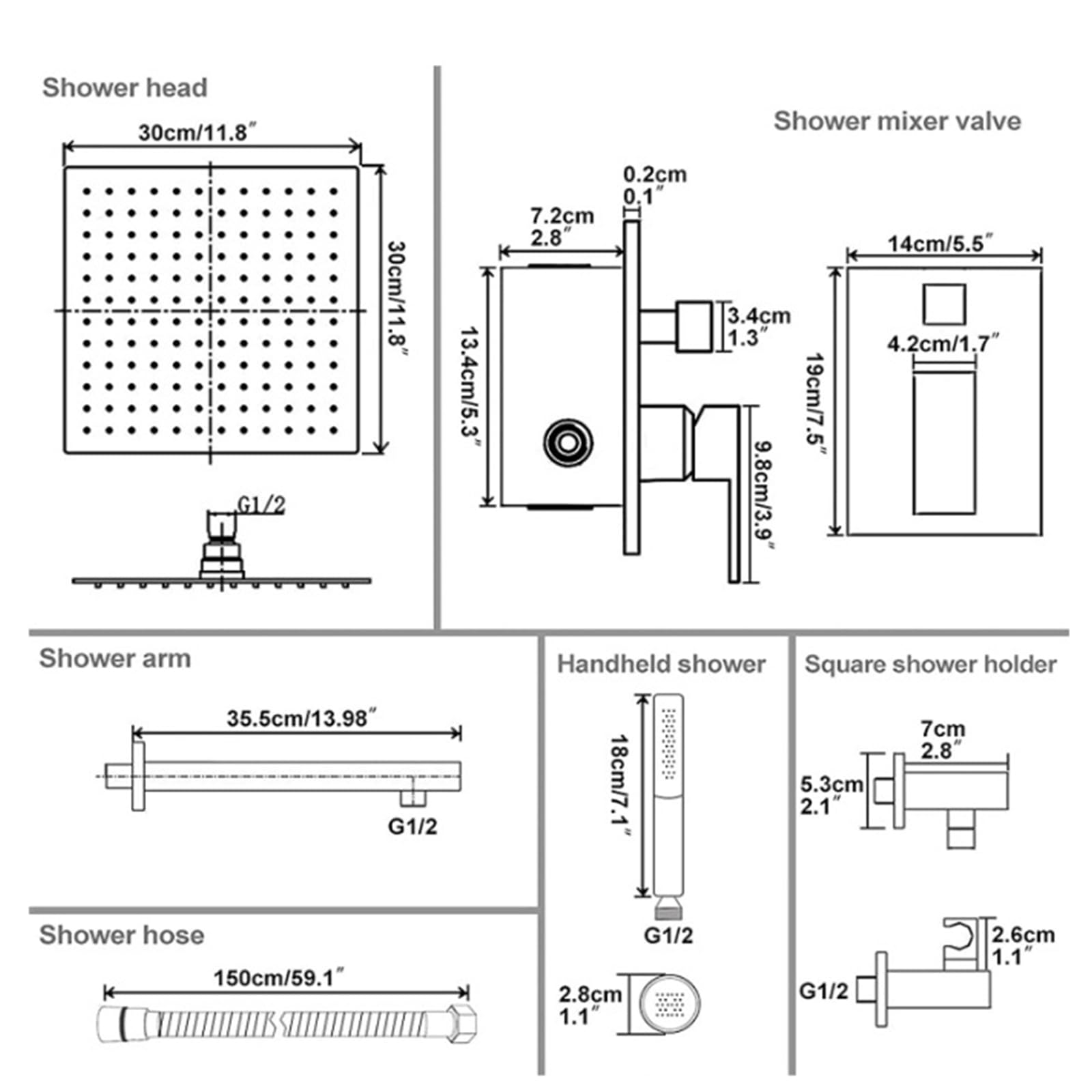 Shower head

30cm/11.8″

30cm/11.8″

G1/2

Shower mixer valve

0.2cm
0.1″

7.2cm
2.8″

13.4cm/5.3″

3.4cm
1.3″

9.8cm/3.9″

14cm/5.5″

4.2cm/1.7″

19cm/7.5″

Shower arm

35.5cm/13.98″

G1/2

Shower hose

150cm/59.1″

Handheld shower

18cm/7.1″

G1/2

2.8cm
1.1″

Square shower holder

7cm
2.8″

5.3cm
2.1″

2.6cm
1.1″

G1/2