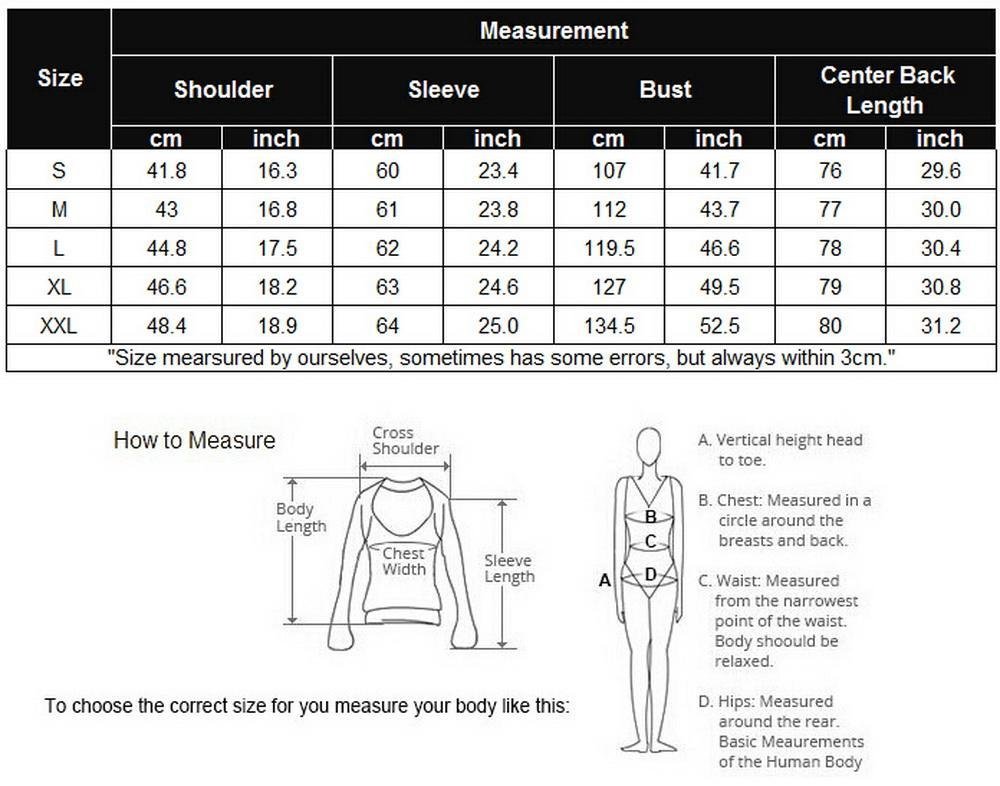 | Size | Measurement | | | | | | | |
|---|---|---|---|---|---|---|---|---|
| | Shoulder | | Sleeve | | Bust | | Center Back Length | |
| | cm | inch | cm | inch | cm | inch | cm | inch |
| S | 41.8 | 16.3 | 60 | 23.4 | 107 | 41.7 | 76 | 29.6 |
| M | 43 | 16.8 | 61 | 23.8 | 112 | 43.7 | 77 | 30.0 |
| L | 44.8 | 17.5 | 62 | 24.2 | 119.5 | 46.6 | 78 | 30.4 |
| XL | 46.6 | 18.2 | 63 | 24.6 | 127 | 49.5 | 79 | 30.8 |
| XXL | 48.4 | 18.9 | 64 | 25.0 | 134.5 | 52.5 | 80 | 31.2 |

"Size mearsured by ourselves, sometimes has some errors, but always within 3cm."

How to Measure

Cross Shoulder

Body Length

Chest Width

Sleeve Length

To choose the correct size for you measure your body like this:

A
B
C
D

A. Vertical height head to toe.

B. Chest: Measured in a circle around the breasts and back.

C. Waist: Measured from the narrowest point of the waist. Body shoould be relaxed.

D. Hips: Measured around the rear. Basic Meaurements of the Human Body