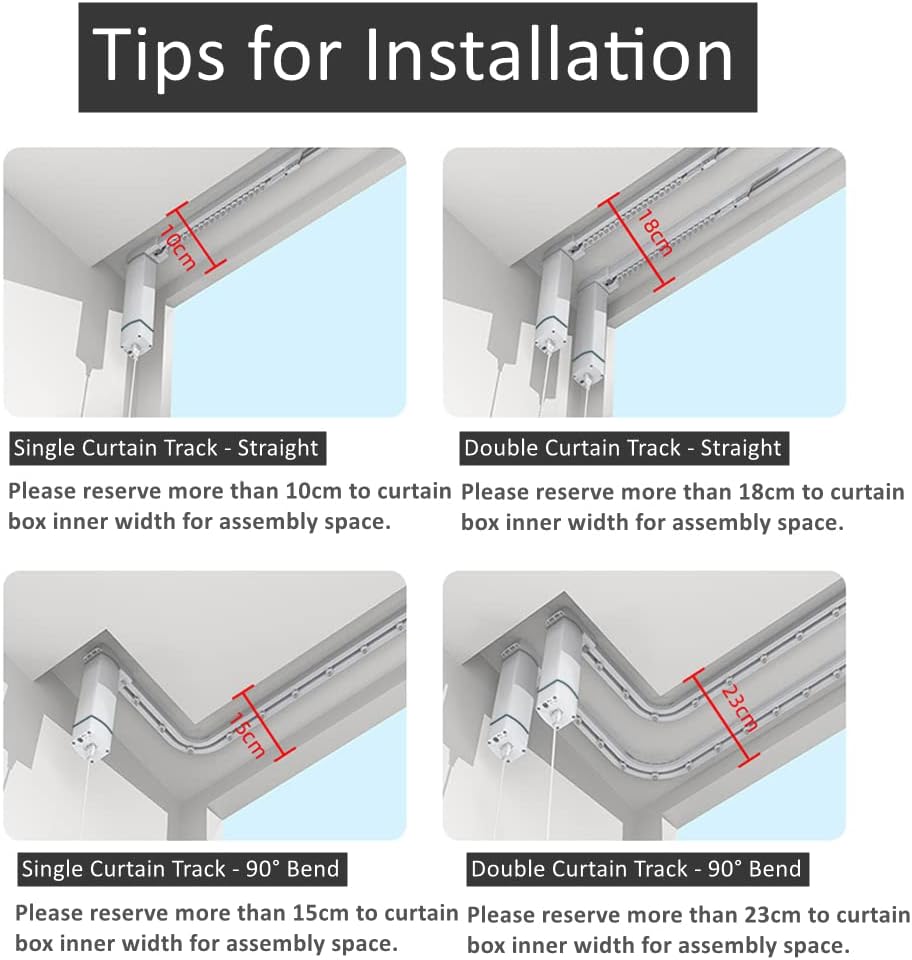 Tips for Installation

10cm

Single Curtain Track - Straight

Please reserve more than 10cm to curtain box inner width for assembly space.

18cm

Double Curtain Track - Straight

Please reserve more than 18cm to curtain box inner width for assembly space.

15cm

Single Curtain Track - 90° Bend

Please reserve more than 15cm to curtain box inner width for assembly space.

23cm

Double Curtain Track - 90° Bend

Please reserve more than 23cm to curtain box inner width for assembly space.