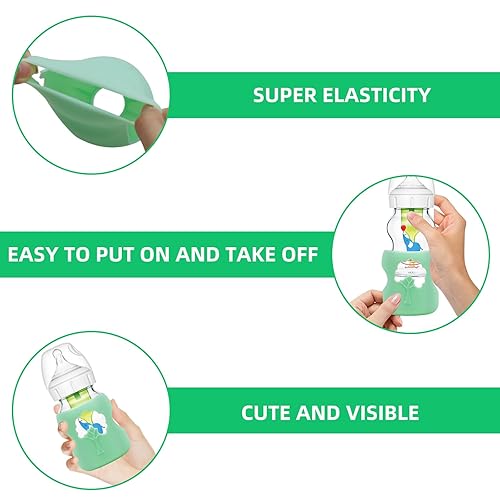 SUPER ELASTICITY

EASY TO PUT ON AND TAKE OFF

CUTE AND VISIBLE