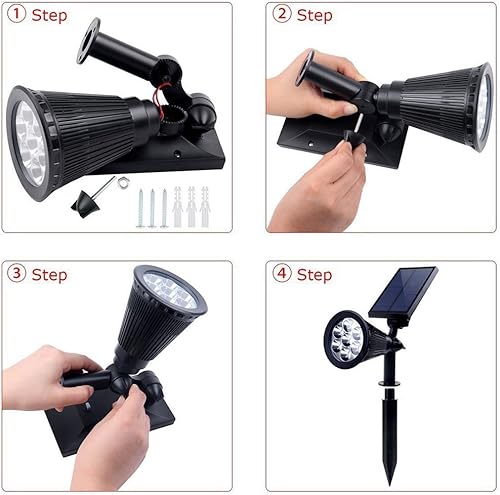 ① Step

② Step

③ Step

④ Step