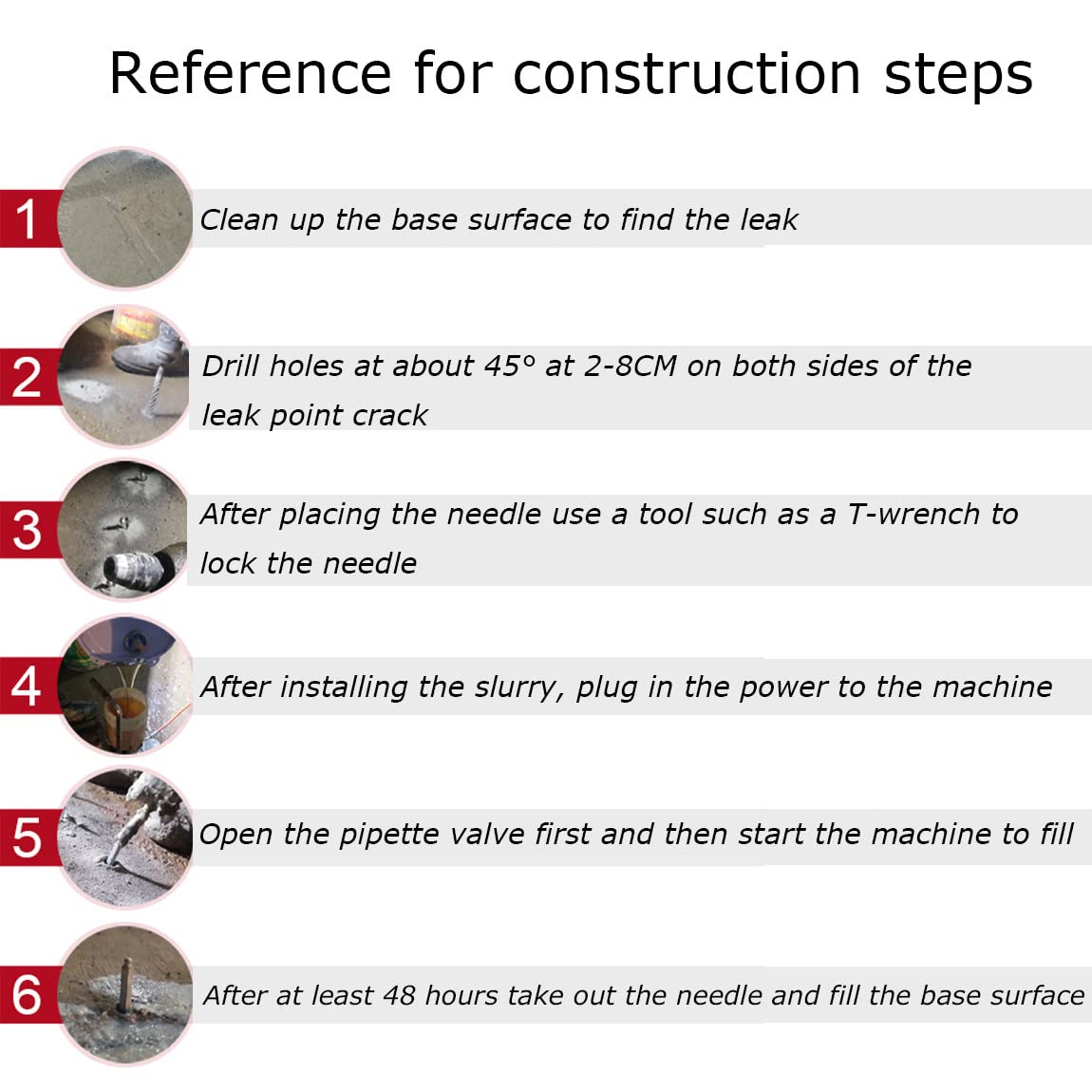 Reference for construction steps

1 Clean up the base surface to find the leak

2 Drill holes at about 45° at 2-8CM on both sides of the leak point crack

3 After placing the needle use a tool such as a T-wrench to lock the needle

4 After installing the slurry, plug in the power to the machine

5 Open the pipette valve first and then start the machine to fill

6 After at least 48 hours take out the needle and fill the base surface