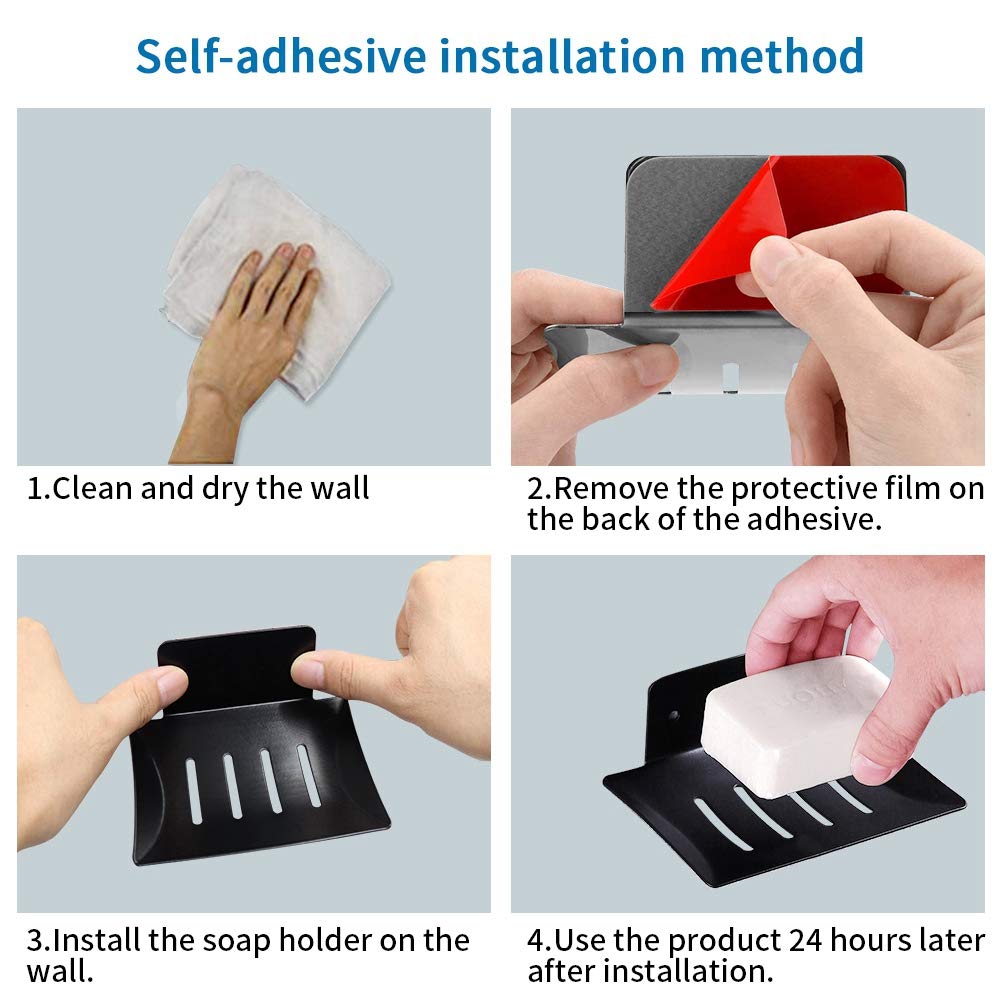 Self-adhesive installation method

1.Clean and dry the wall

2.Remove the protective film on the back of the adhesive.

3.Install the soap holder on the wall.

4.Use the product 24 hours later after installation.