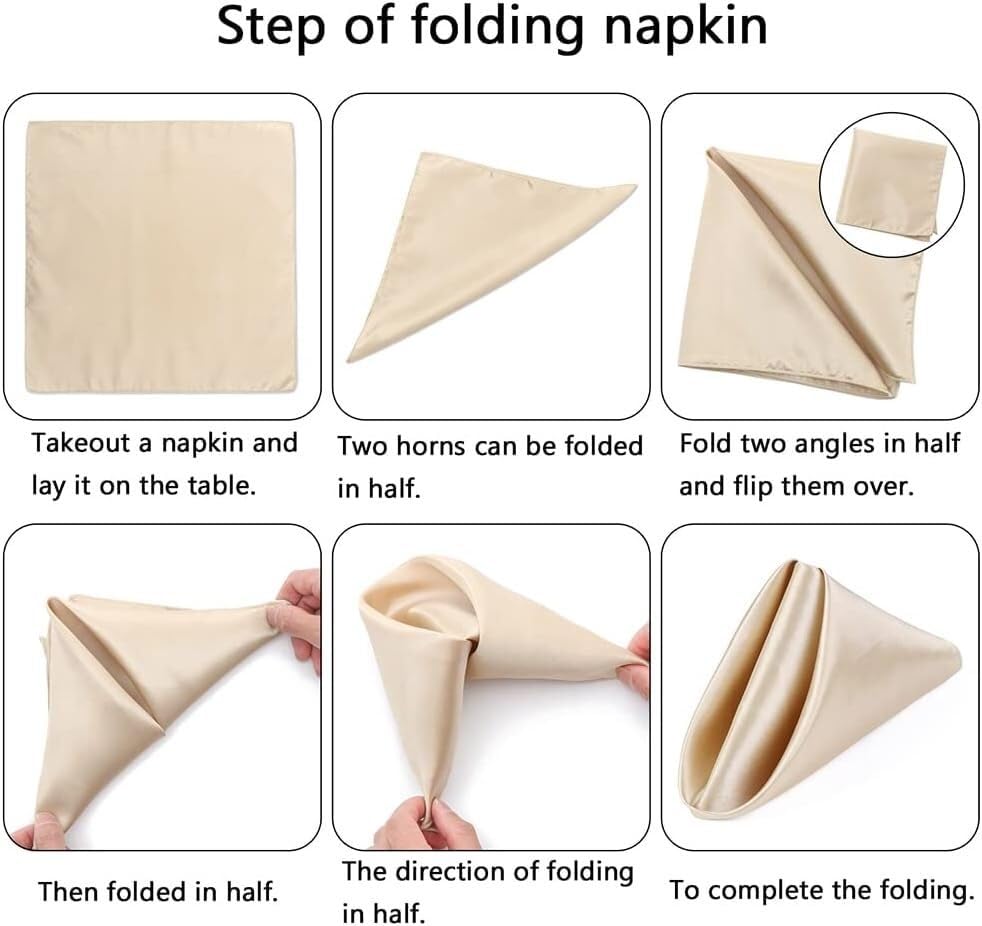 Step of folding napkin

Takeout a napkin and lay it on the table.

Two horns can be folded in half.

Fold two angles in half and flip them over.

Then folded in half.

The direction of folding in half.

To complete the folding.