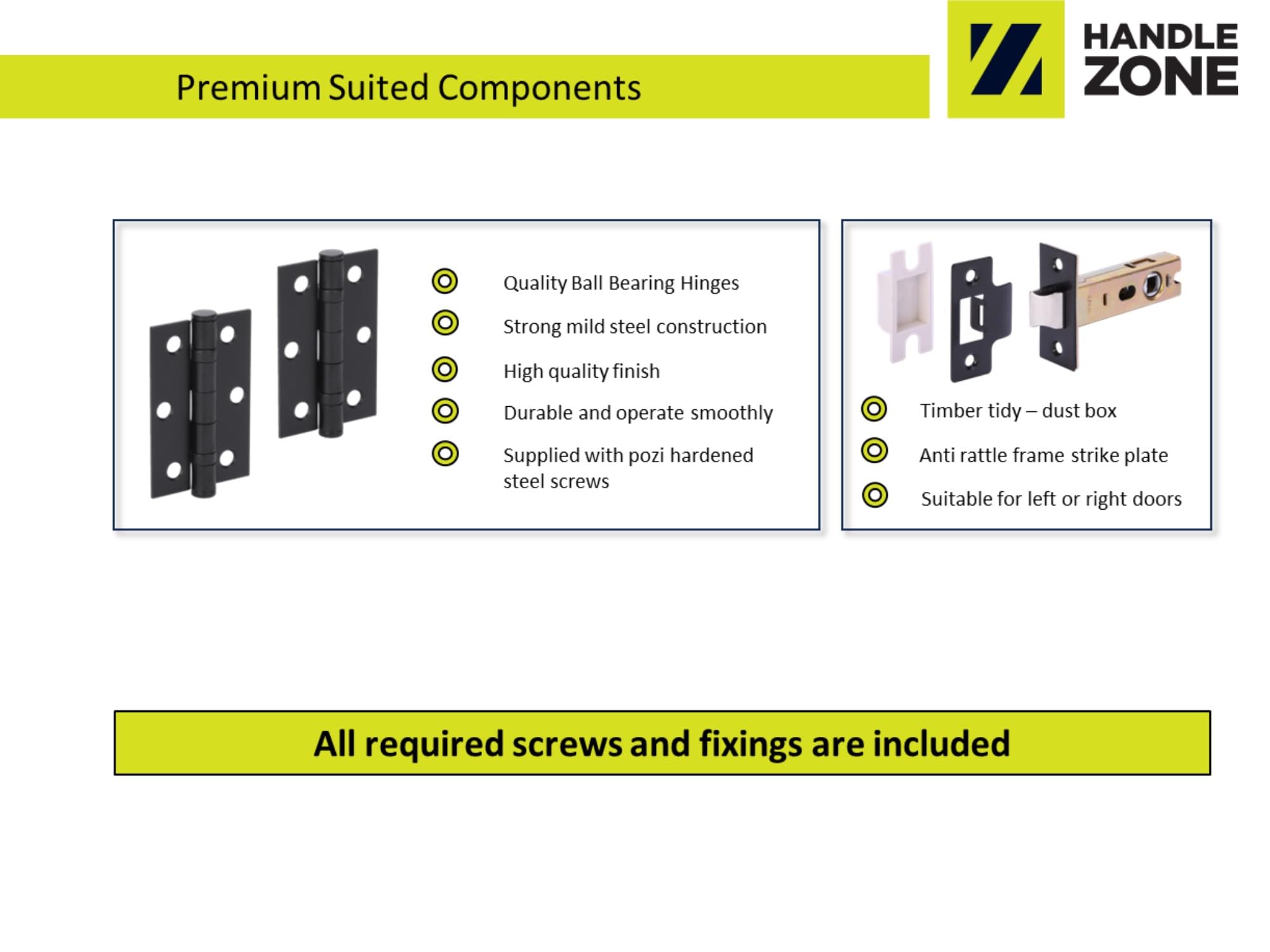 Premium Suited Components

HANDLE ZONE

Quality Ball Bearing Hinges

Strong mild steel construction

High quality finish

Durable and operate smoothly

Supplied with pozi hardened steel screws

Timber tidy – dust box

Anti rattle frame strike plate

Suitable for left or right doors

All required screws and fixings are included