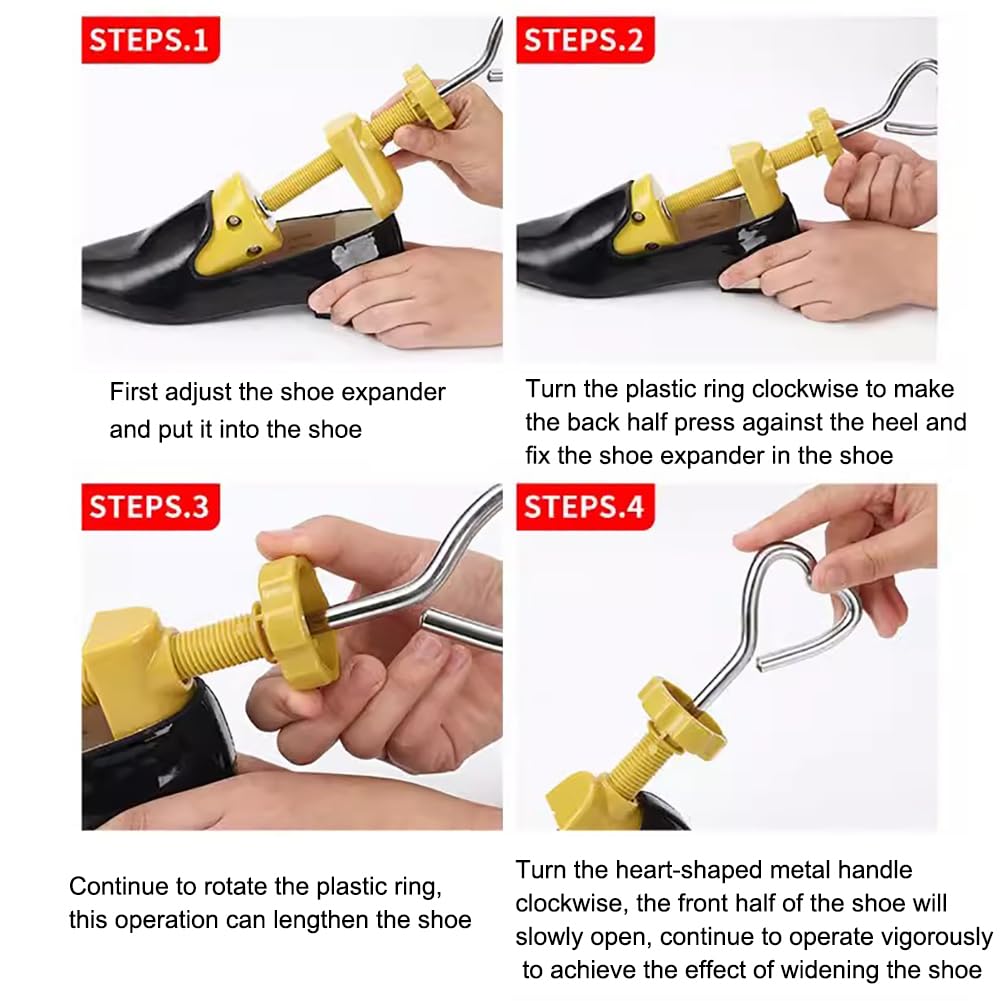 STEPS.1

First adjust the shoe expander and put it into the shoe

STEPS.2

Turn the plastic ring clockwise to make the back half press against the heel and fix the shoe expander in the shoe

STEPS.3

Continue to rotate the plastic ring, this operation can lengthen the shoe

STEPS.4

Turn the heart-shaped metal handle clockwise, the front half of the shoe will slowly open, continue to operate vigorously to achieve the effect of widening the shoe