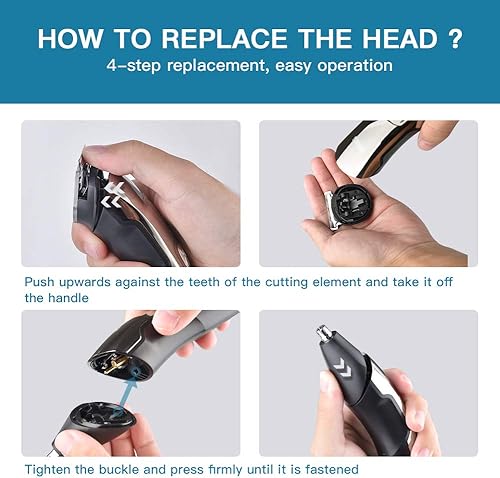 HOW TO REPLACE THE HEAD ?
4-step replacement, easy operation

Push upwards against the teeth of the cutting element and take it off the handle

Tighten the buckle and press firmly until it is fastened