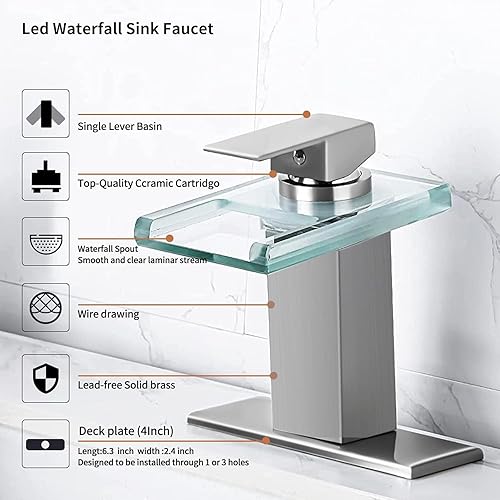 Led Waterfall Sink Faucet

Single Lever Basin

Top-Quality Ccramic Cartridgo

Waterfall Spout
Smooth and clear laminar stream

Wire drawing

Lead-free Solid brass

Deck plate (4Inch)
Lengt:6.3 inch width :2.4 inch
Designed to be installed through 1 or 3 holes